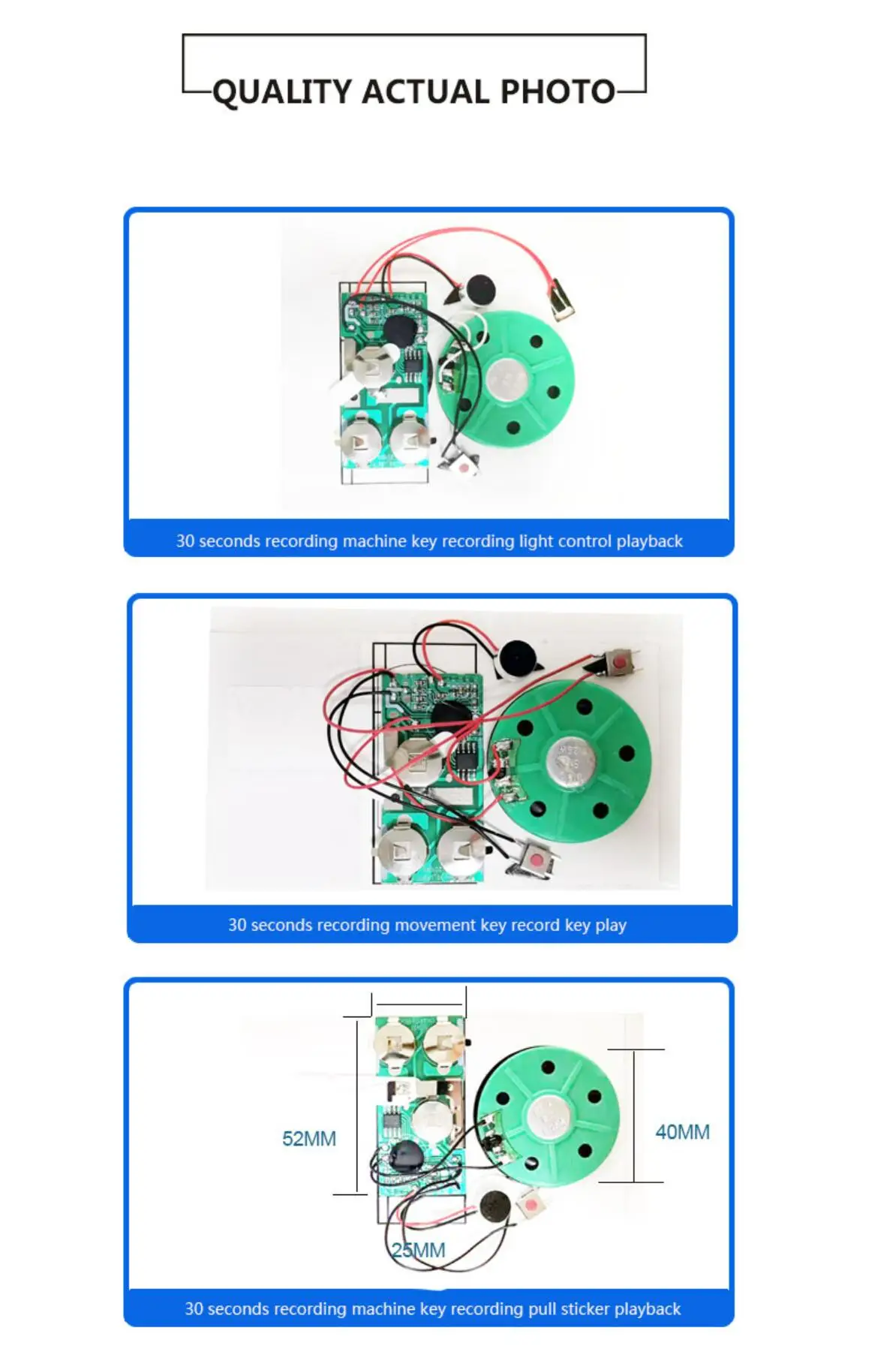 QUALITY ACTUAL PHOTO

30 seconds recording machine key recording light control playback

30 seconds recording movement key record key play

52MM

40MM

25MM

30 seconds recording machine key recording pull sticker playback