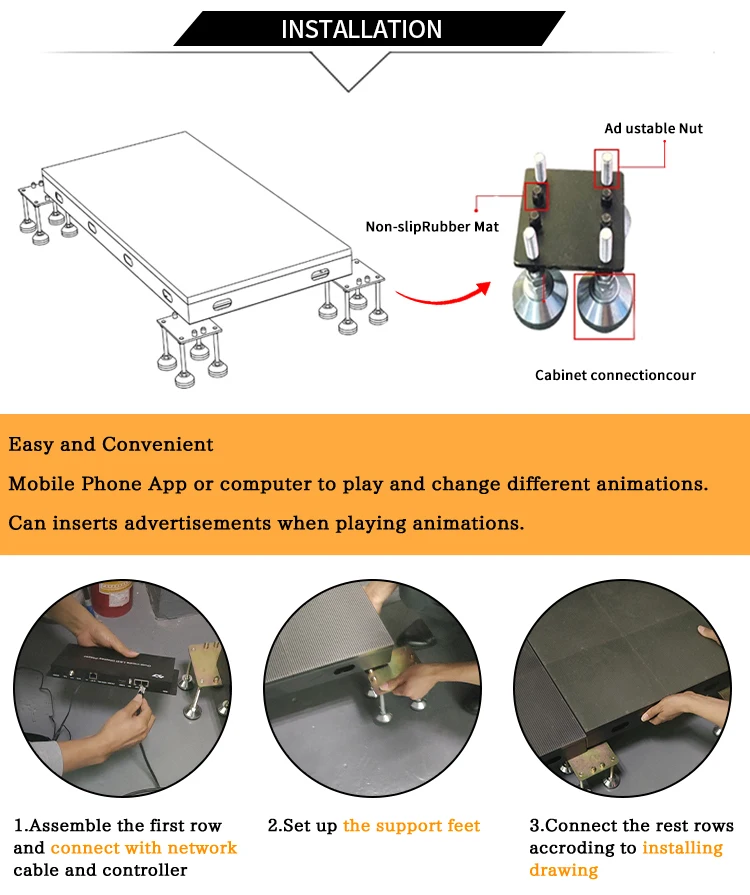 INSTALLATION

Ad ustable Nut

Non-slipRubber Mat

Cabinet connectioncour

Easy and Convenient

Mobile Phone App or computer to play and change different animations.

Can inserts advertisements when playing animations.

1.Assemble the first row and connect with network cable and controller

2.Set up the support feet

3.Connect the rest rows accroding to installing drawing