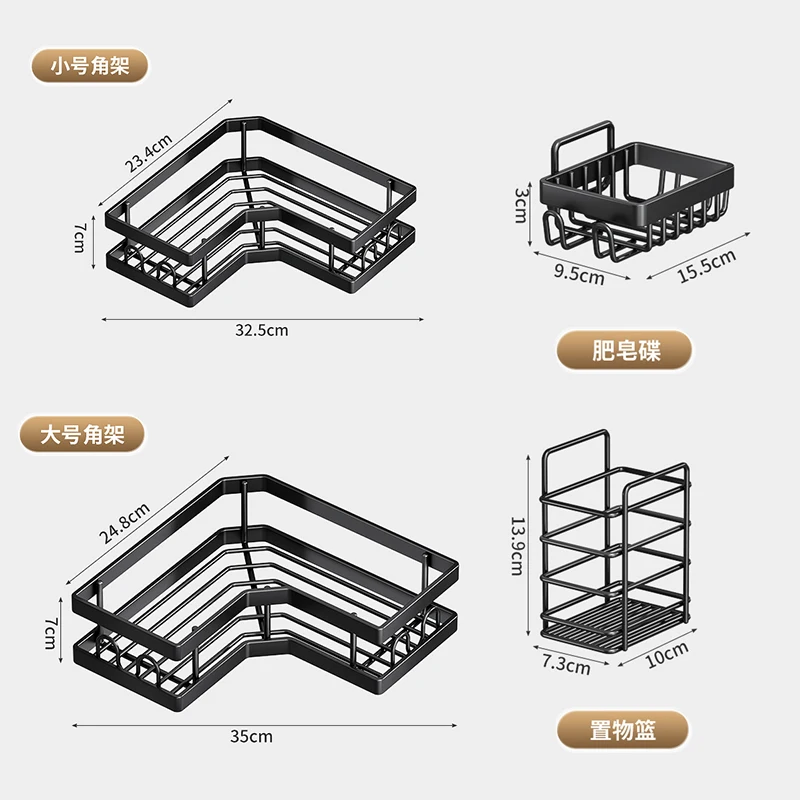 小号角架

23.4cm
7cm
32.5cm

3cm
9.5cm
15.5cm

肥皂碟

大号角架

24.8cm
7cm
35cm

13.9cm
7.3cm
10cm

置物篮