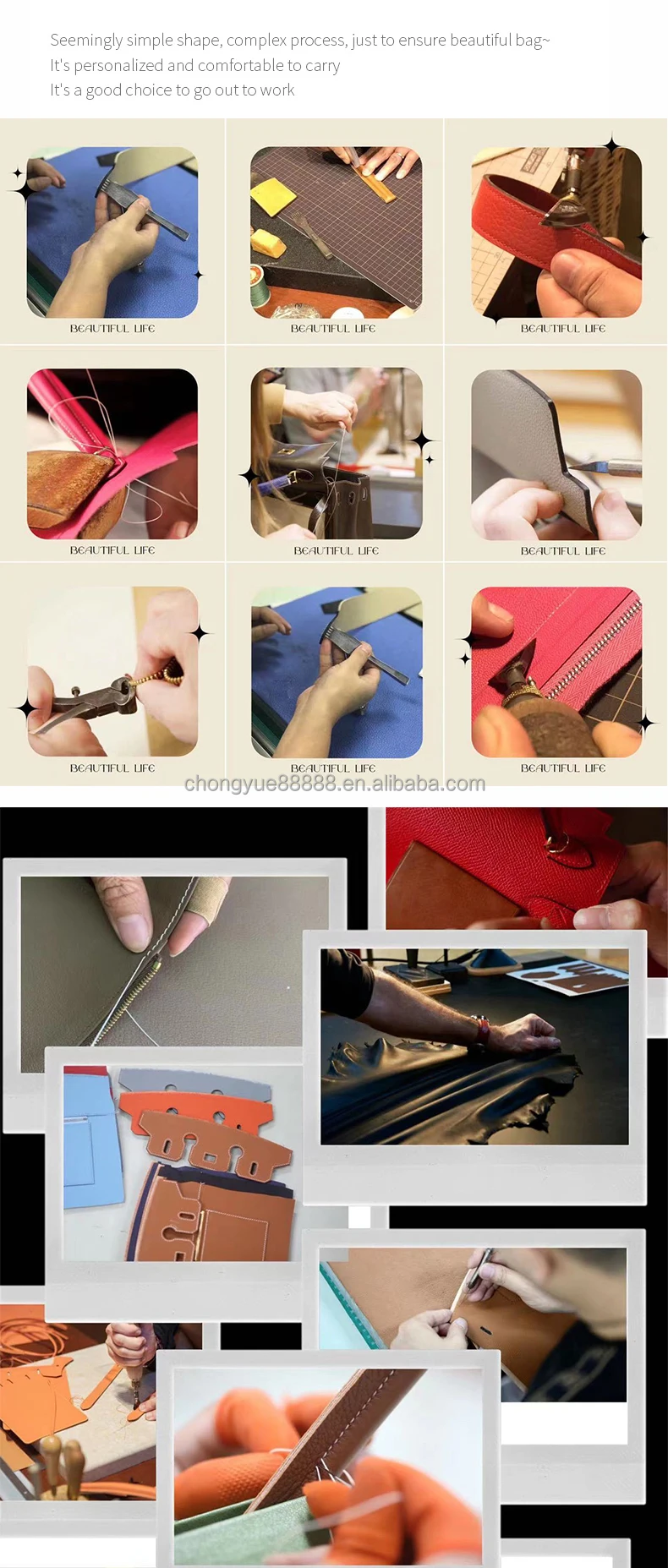 Seemingly simple shape, complex process, just to ensure beautiful bag~
It's personalized and comfortable to carry
It's a good choice to go out to work

BEAUTIFUL LIFE
BEAUTIFUL LIFE
BEAUTIFUL LIFE
BEAUTIFUL LIFE
BEAUTIFUL LIFE
BEAUTIFUL LIFE
BEAUTIFUL LIFE
BEAUTIFUL LIFE
BEAUTIFUL LIFE

chongyue88888.en.alibaba.com