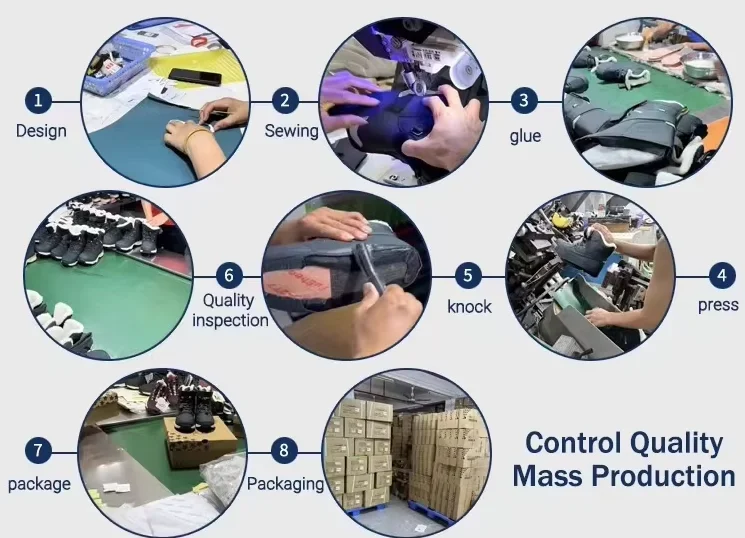 1
Design

2
Sewing

3
glue

6
Quality inspection

5
knock

4
press

7
package

8
Packaging

Control Quality
Mass Production