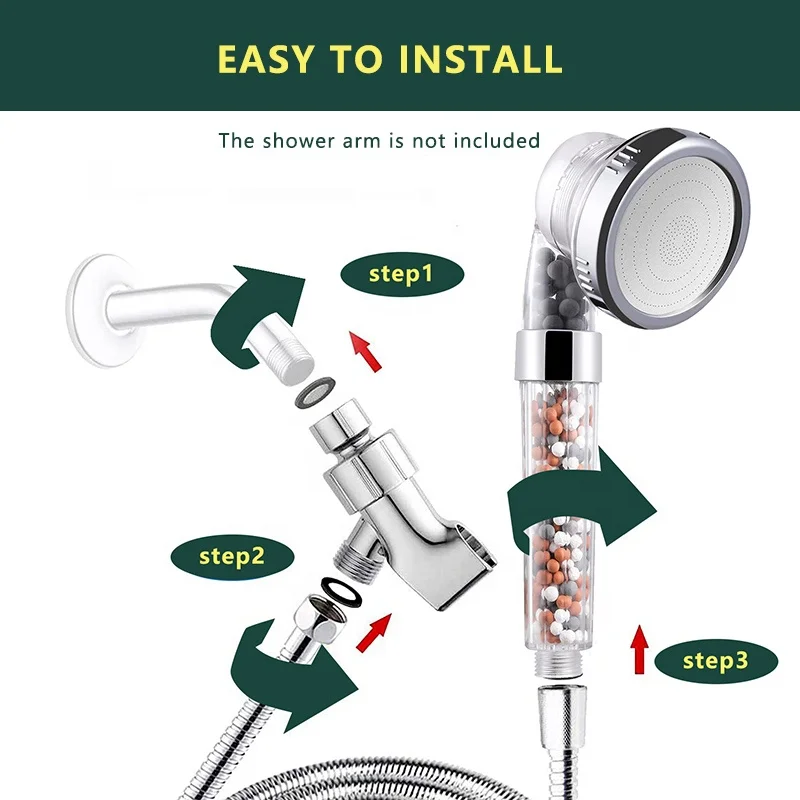 EASY TO INSTALL

The shower arm is not included

step1

step2

step3