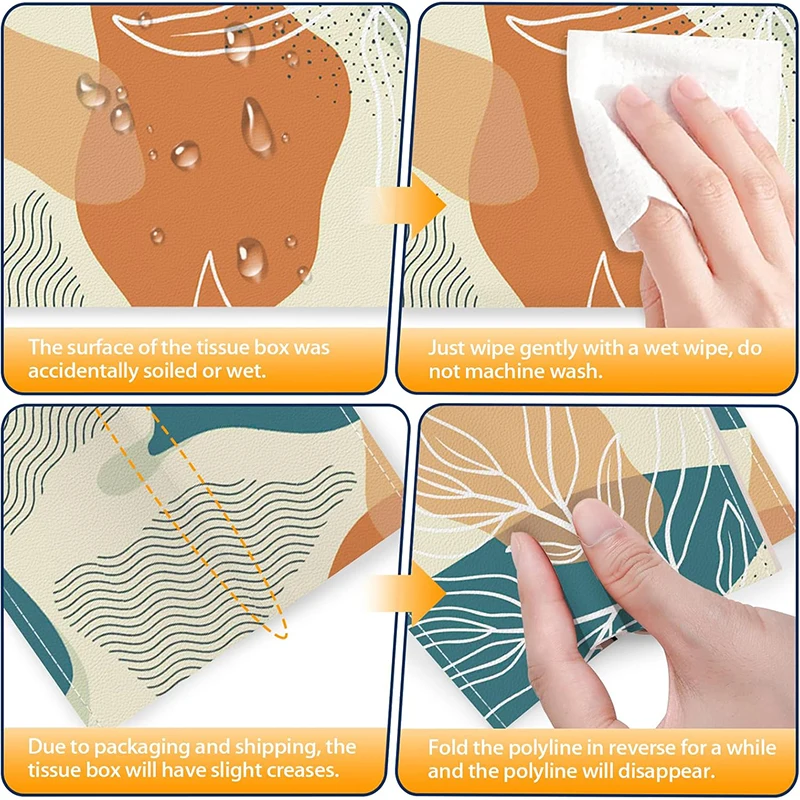 The surface of the tissue box was accidentally soiled or wet.

Just wipe gently with a wet wipe, do not machine wash.

Due to packaging and shipping, the tissue box will have slight creases.

Fold the polyline in reverse for a while and the polyline will disappear.