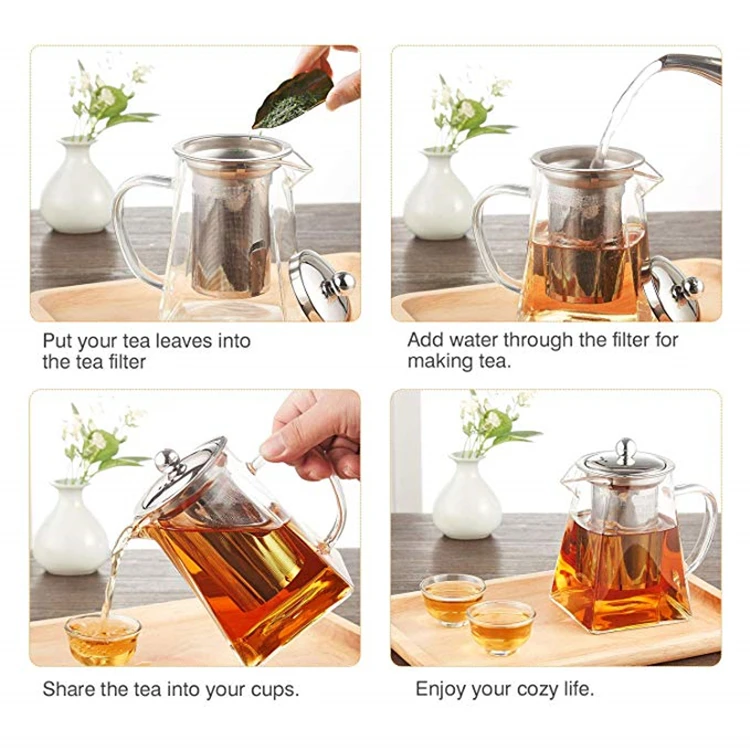 Put your tea leaves into the tea filter

Add water through the filter for making tea.

Share the tea into your cups.

Enjoy your cozy life.