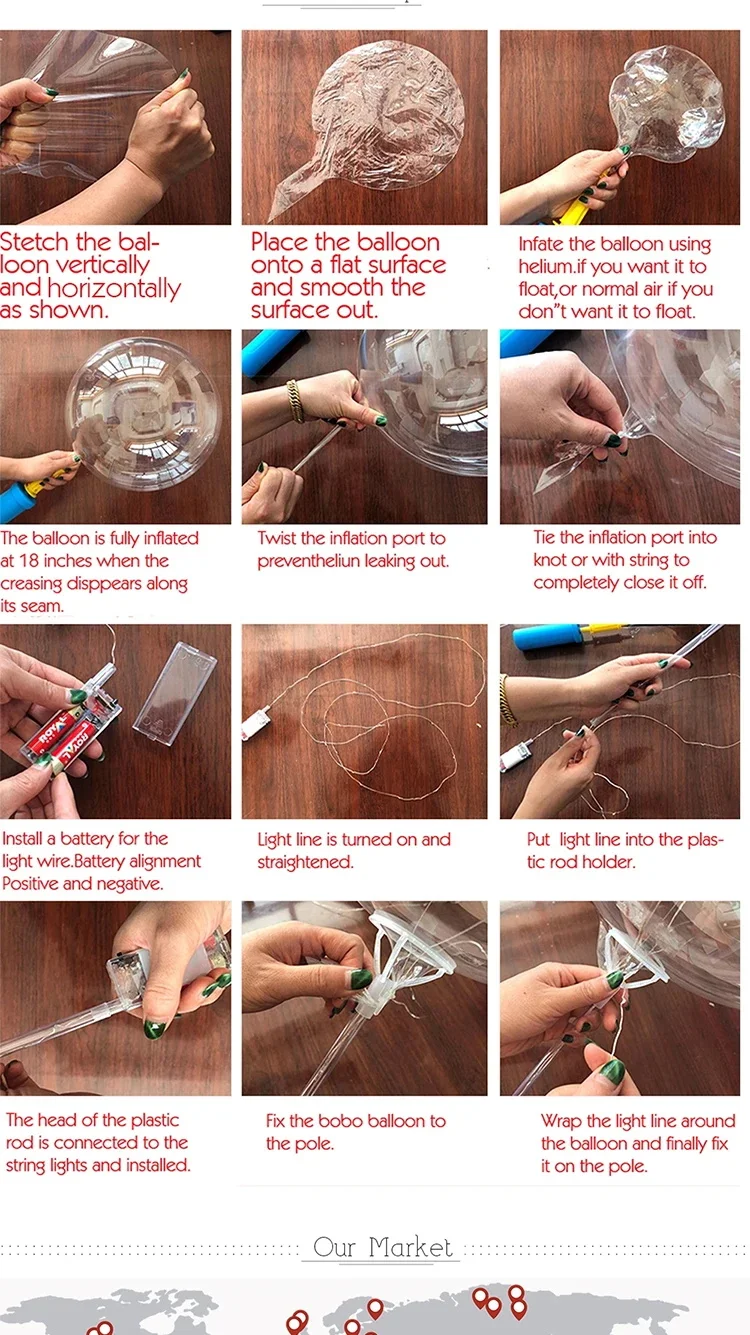 Stetch the balloon vertically and horizontally as shown.

Place the balloon onto a flat surface and smooth the surface out.

Infate the balloon using helium.if you want it to float,or normal air if you don"t want it to float.

The balloon is fully inflated at 18 inches when the creasing disppears along its seam.

Twist the inflation port to preventheliun leaking out.

Tie the inflation port into knot or with string to completely close it off.

Install a battery for the light wire.Battery alignment Positive and negative.

Light line is turned on and straightened.

Put light line into the plastic rod holder.

The head of the plastic rod is connected to the string lights and installed.

Fix the bobo balloon to the pole.

Wrap the light line around the balloon and finally fix it on the pole.

Our Market