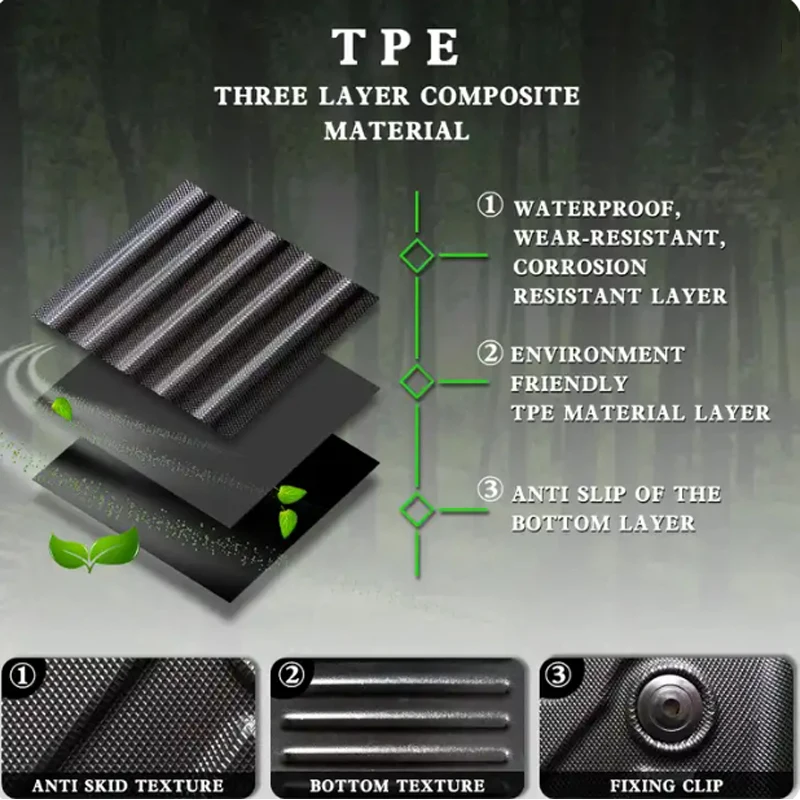 TPE

THREE LAYER COMPOSITE MATERIAL

① WATERPROOF, WEAR-RESISTANT, CORROSION RESISTANT LAYER

② ENVIRONMENT FRIENDLY TPE MATERIAL LAYER

③ ANTI SLIP OF THE BOTTOM LAYER

①
ANTI SKID TEXTURE

②
BOTTOM TEXTURE

③
FIXING CLIP