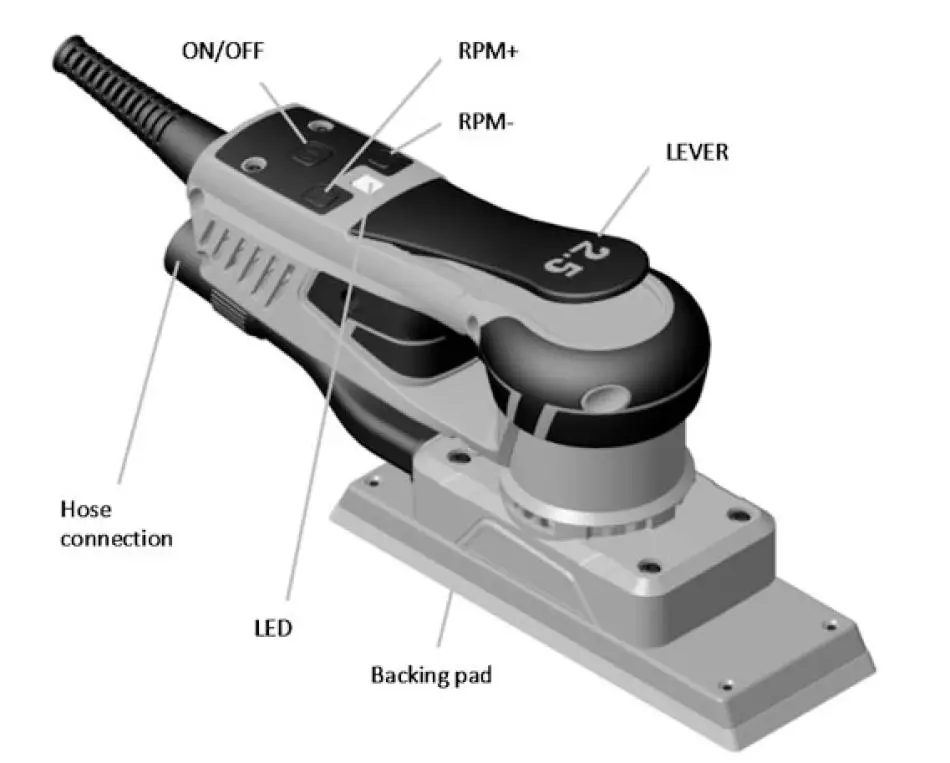 ON/OFF

RPM+

RPM-

LEVER

2.5

Hose connection

LED

Backing pad