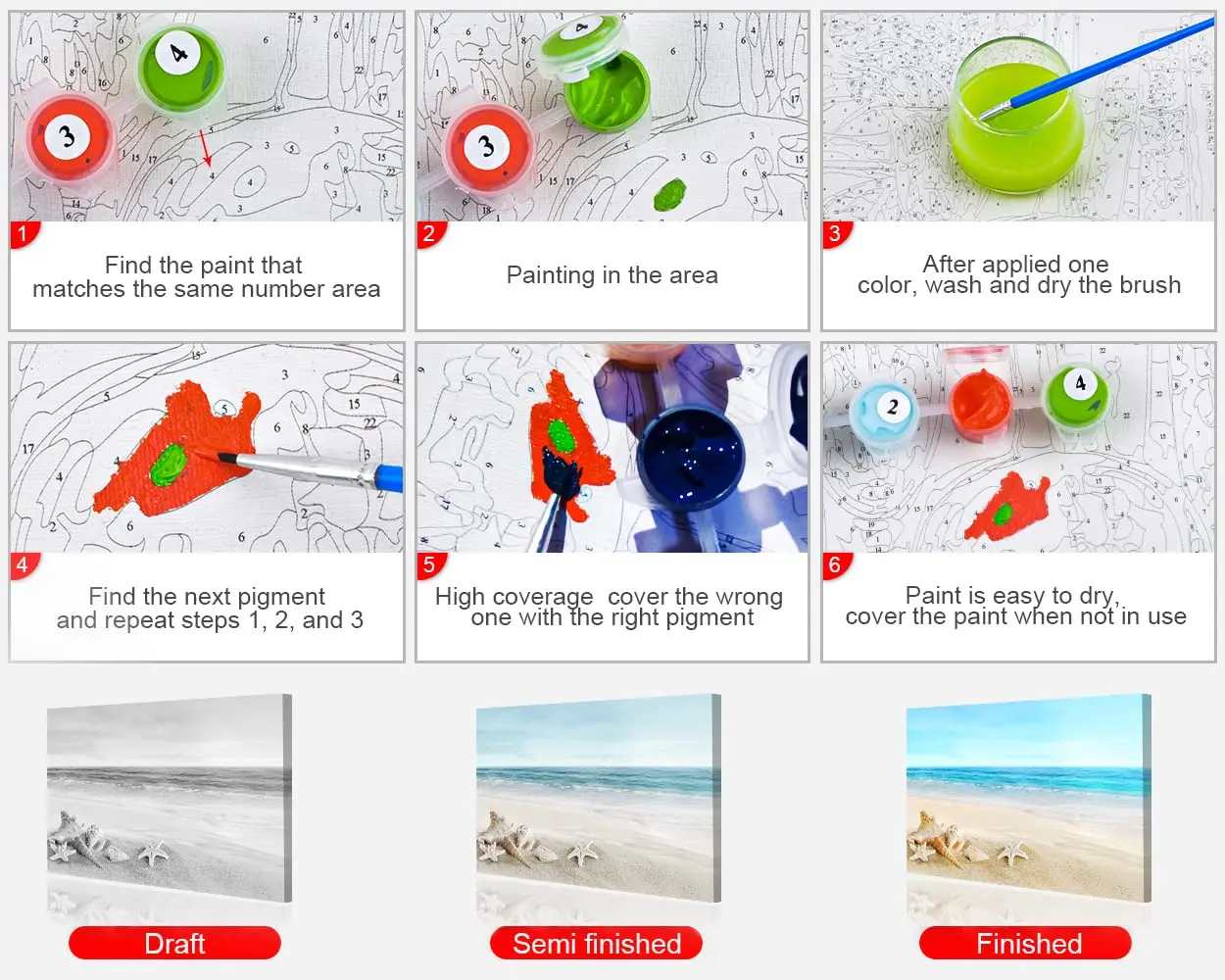 1
Find the paint that matches the same number area

2
Painting in the area

3
After applied one color, wash and dry the brush

4
Find the next pigment and repeat steps 1, 2, and 3

5
High coverage cover the wrong one with the right pigment

6
Paint is easy to dry, cover the paint when not in use

Draft

Semi finished

Finished