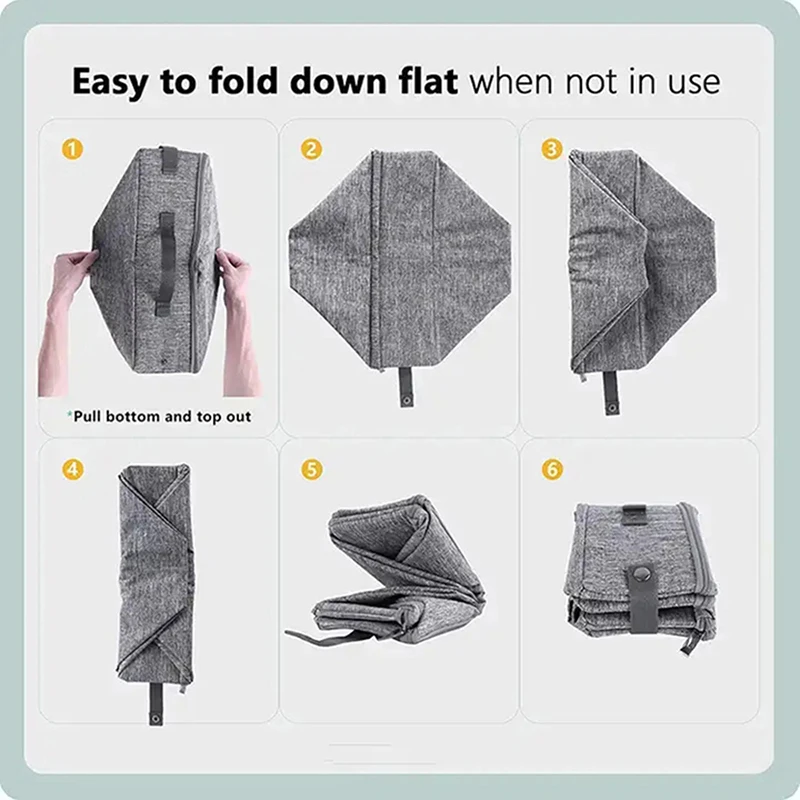 Easy to fold down flat when not in use

1

*Pull bottom and top out

2

3

4

5

6