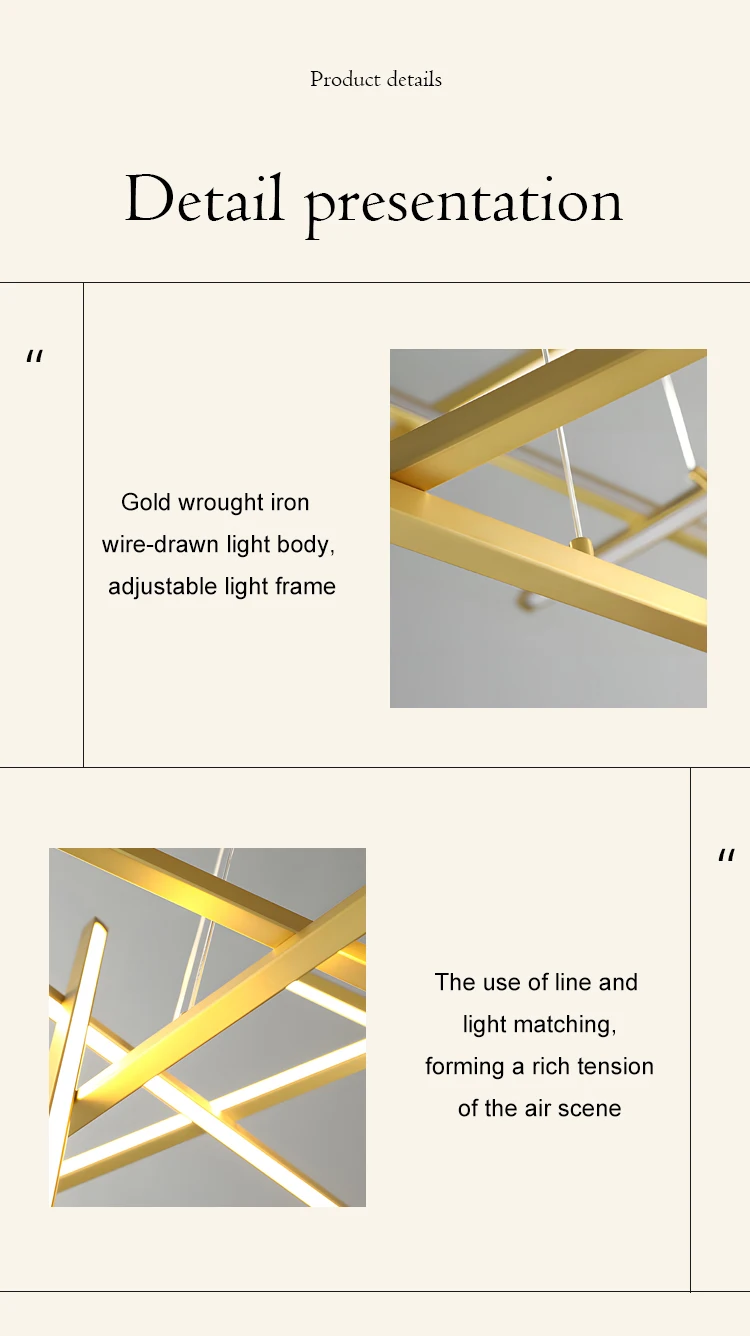 Product details

Detail presentation

"

Gold wrought iron wire-drawn light body, adjustable light frame

"

The use of line and light matching, forming a rich tension of the air scene