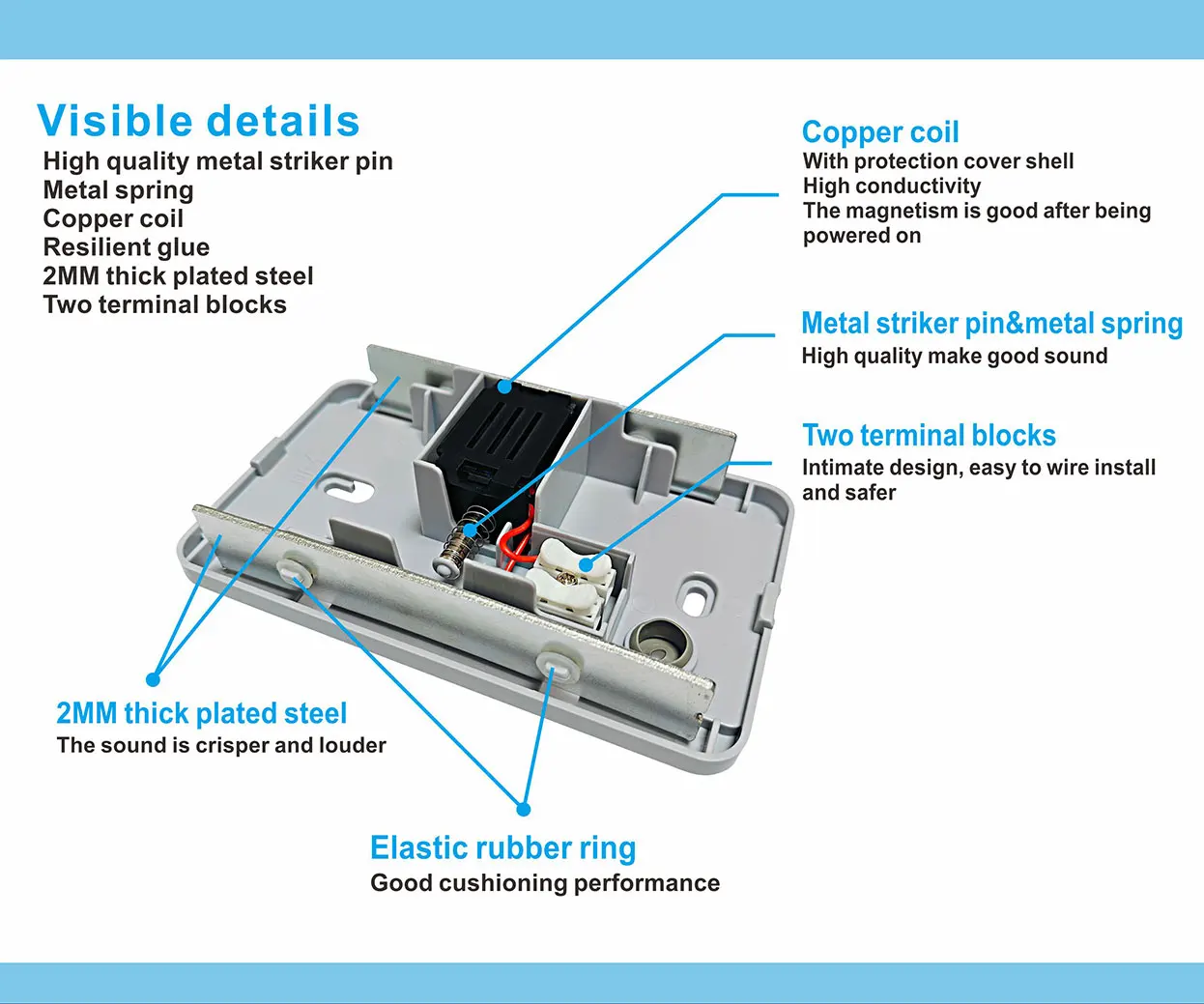 Visible details
High quality metal striker pin
Metal spring
Copper coil
Resilient glue
2MM thick plated steel
Two terminal blocks

Copper coil
With protection cover shell
High conductivity
The magnetism is good after being powered on

Metal striker pin&metal spring
High quality make good sound

Two terminal blocks
Intimate design, easy to wire install and safer

2MM thick plated steel
The sound is crisper and louder

Elastic rubber ring
Good cushioning performance