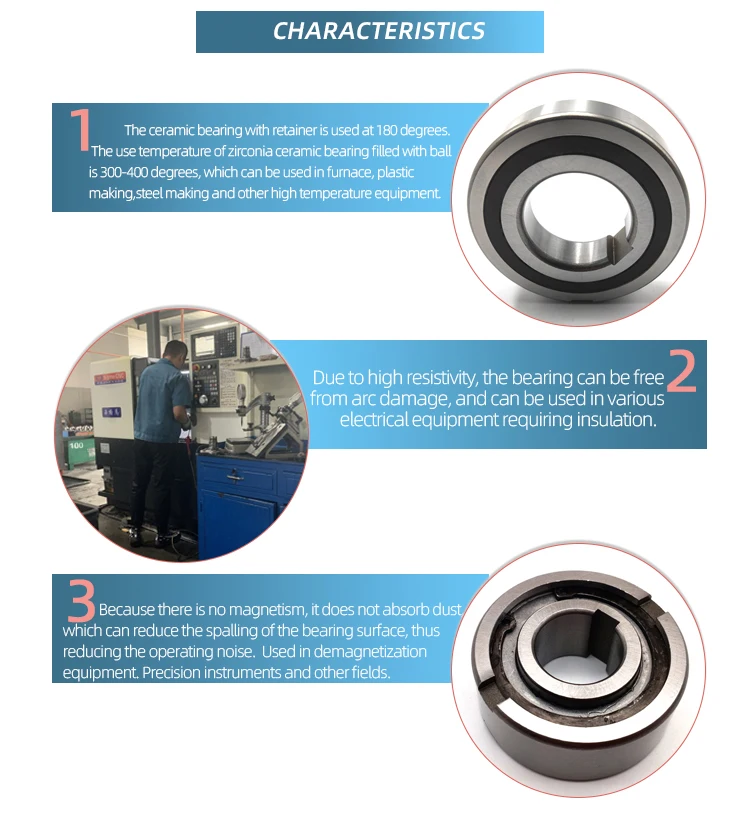 CHARACTERISTICS

1 The ceramic bearing with retainer is used at 180 degrees. The use temperature of zirconia ceramic bearing filled with ball is 300-400 degrees, which can be used in furnace, plastic making,steel making and other high temperature equipment.

100

Due to high resistivity, the bearing can be free from arc damage, and can be used in various electrical equipment requiring insulation. 2

3 Because there is no magnetism, it does not absorb dust which can reduce the spalling of the bearing surface, thus reducing the operating noise. Used in demagnetization equipment. Precision instruments and other fields.