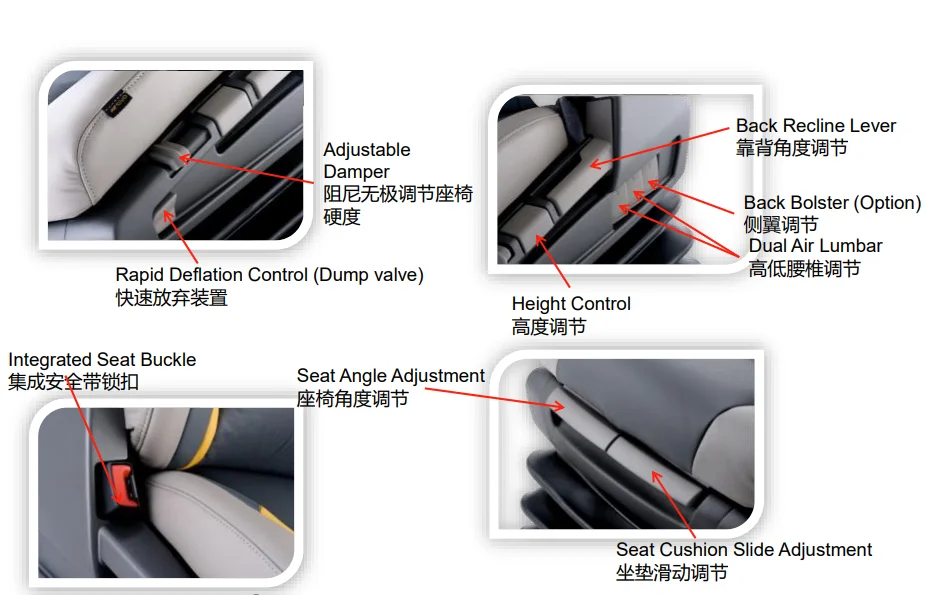 Adjustable Damper
阻尼无极调节座椅硬度

Rapid Deflation Control (Dump valve)
快速放弃装置

Back Recline Lever
靠背角度调节

Back Bolster (Option)
侧翼调节

Dual Air Lumbar
高低腰椎调节

Height Control
高度调节

Integrated Seat Buckle
集成安全带锁扣

Seat Angle Adjustment
座椅角度调节

Seat Cushion Slide Adjustment
坐垫滑动调节