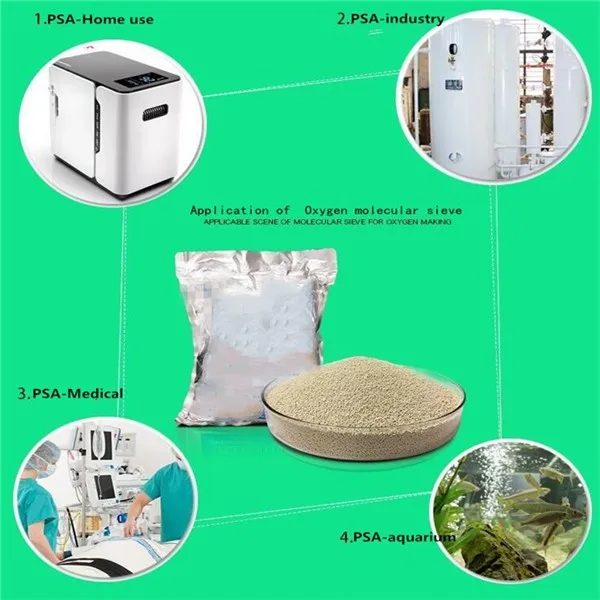 1.PSA-Home use

2.PSA-industry

Application of Oxygen molecular sieve
APPLICABLE SCENE OF MOLECULAR SIEVE FOR OXYGEN MAKING

3.PSA-Medical

4.PSA-aquarium