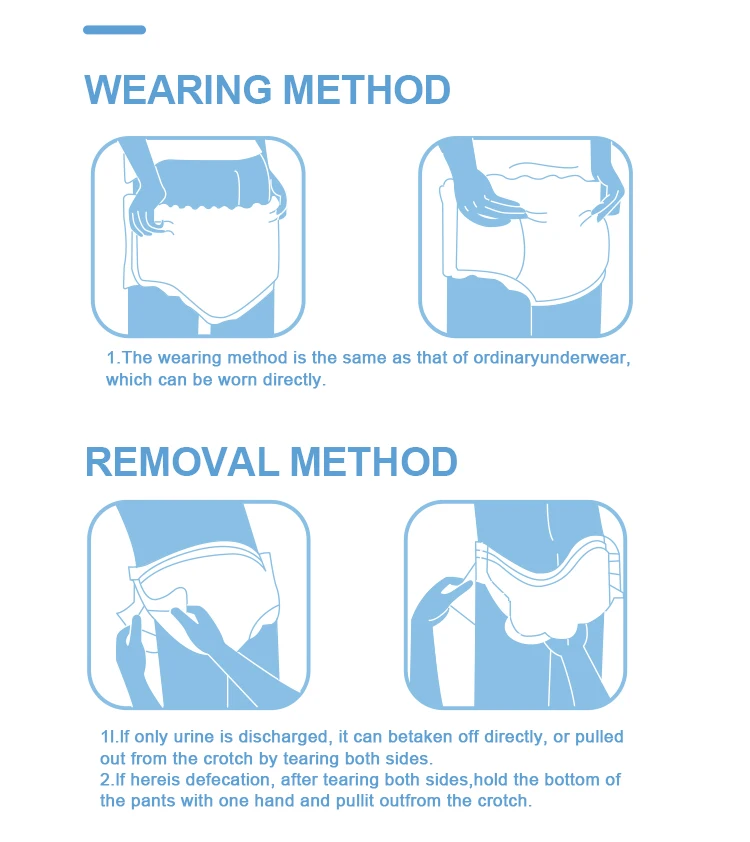 WEARING METHOD

1.The wearing method is the same as that of ordinaryunderwear, which can be worn directly.

REMOVAL METHOD

1l.If only urine is discharged, it can betaken off directly, or pulled out from the crotch by tearing both sides.
2.If hereis defecation, after tearing both sides,hold the bottom of the pants with one hand and pullit outfrom the crotch.