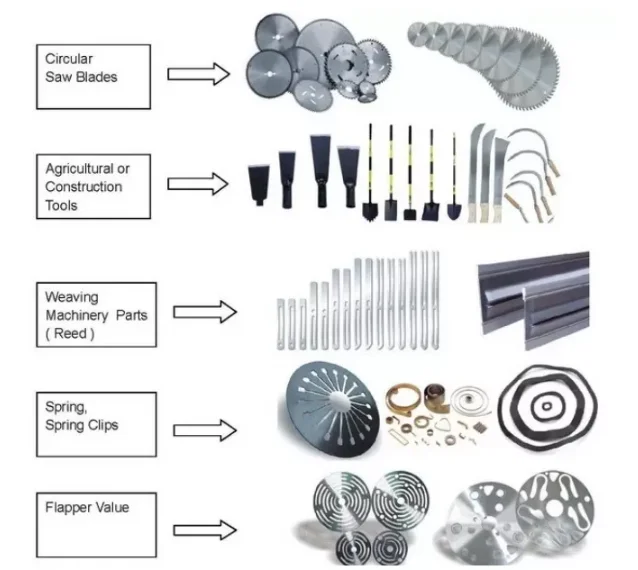 Circular Saw Blades

Agricultural or Construction Tools

Weaving Machinery Parts ( Reed )

Spring, Spring Clips

Flapper Value