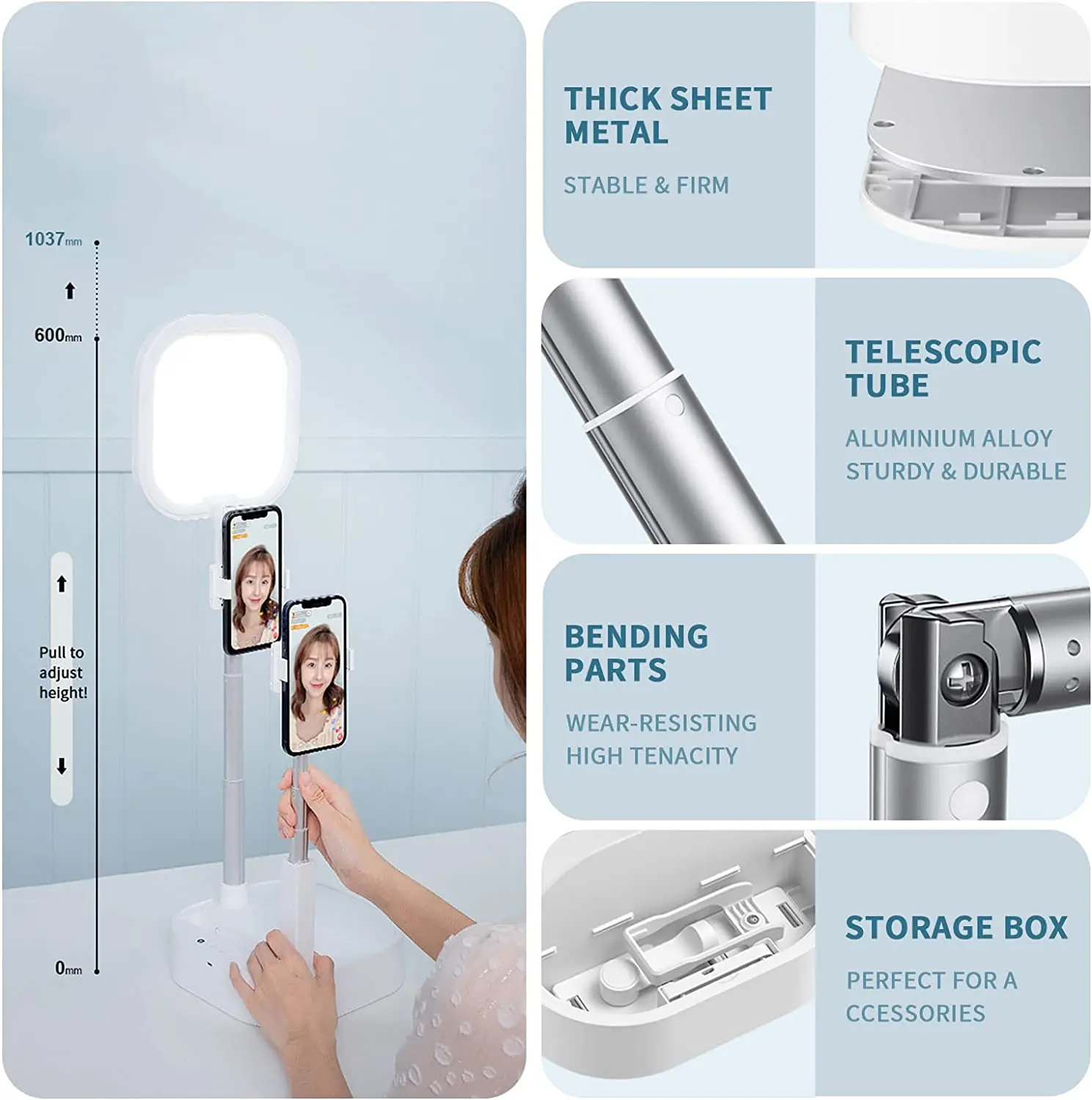 1037mm

600mm

Pull to adjust height!

0mm

THICK SHEET METAL

STABLE & FIRM

TELESCOPIC TUBE

ALUMINIUM ALLOY
STURDY & DURABLE

BENDING PARTS

WEAR-RESISTING
HIGH TENACITY

STORAGE BOX

PERFECT FOR A CCESSORIES