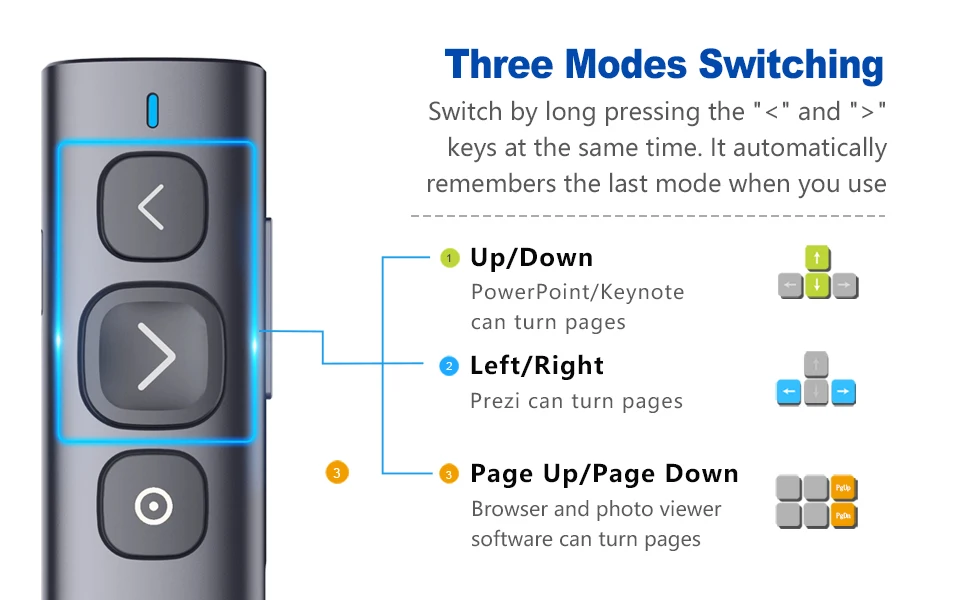 Three Modes Switching

Switch by long pressing the "<" and ">" keys at the same time. It automatically remembers the last mode when you use

1 Up/Down
PowerPoint/Keynote can turn pages

2 Left/Right
Prezi can turn pages

3

3 Page Up/Page Down
Browser and photo viewer software can turn pages

PgUp
PgDn