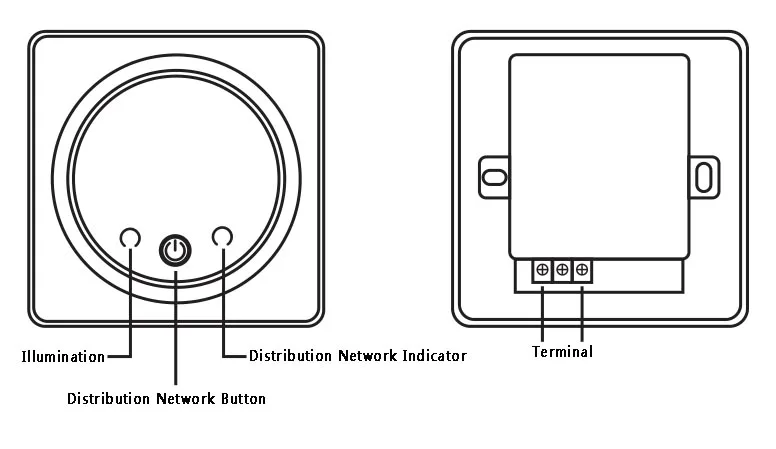 Illumination

Distribution Network Indicator

Distribution Network Button

Terminal