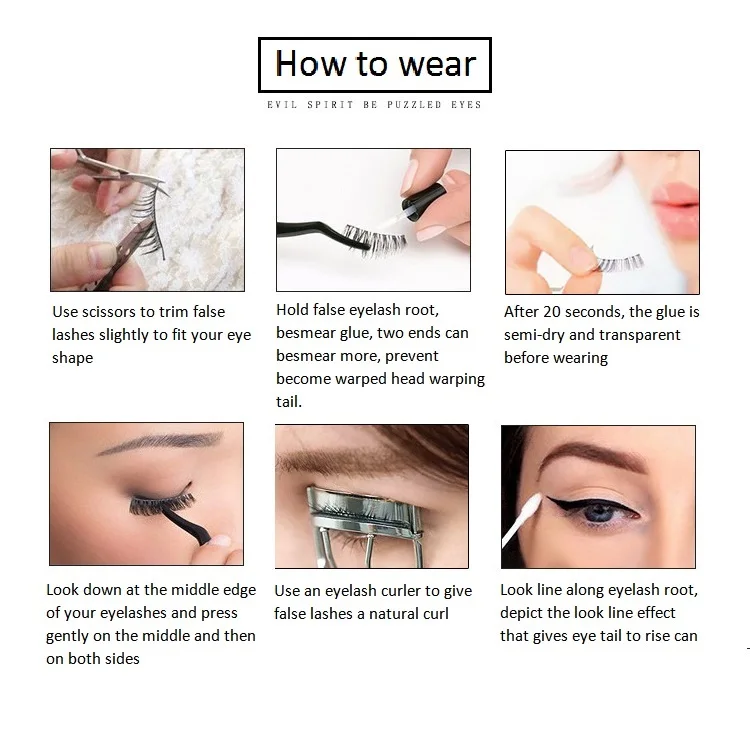 How to wear

EVIL SPIRIT BE PUZZLED EYES

Use scissors to trim false lashes slightly to fit your eye shape

Hold false eyelash root, besmear glue, two ends can besmear more, prevent become warped head warping tail.

After 20 seconds, the glue is semi-dry and transparent before wearing

Look down at the middle edge of your eyelashes and press gently on the middle and then on both sides

Use an eyelash curler to give false lashes a natural curl

Look line along eyelash root, depict the look line effect that gives eye tail to rise can