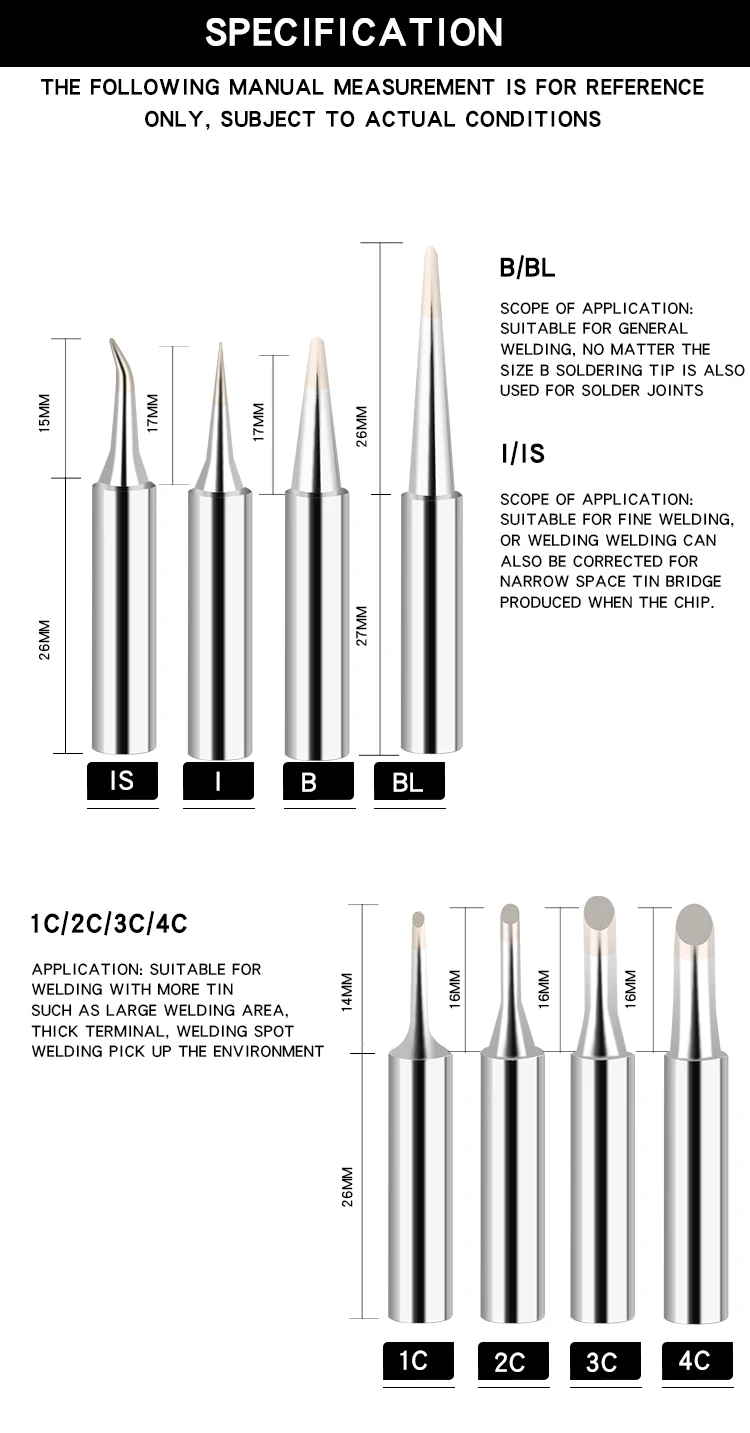 SPECIFICATION

THE FOLLOWING MANUAL MEASUREMENT IS FOR REFERENCE ONLY, SUBJECT TO ACTUAL CONDITIONS

15MM
26MM
17MM
17MM
26MM
27MM

IS
I
B
BL

B/BL

SCOPE OF APPLICATION: SUITABLE FOR GENERAL WELDING, NO MATTER THE SIZE B SOLDERING TIP IS ALSO USED FOR SOLDER JOINTS

I/IS

SCOPE OF APPLICATION: SUITABLE FOR FINE WELDING, OR WELDING WELDING CAN ALSO BE CORRECTED FOR NARROW SPACE TIN BRIDGE PRODUCED WHEN THE CHIP.

1C/2C/3C/4C

APPLICATION: SUITABLE FOR WELDING WITH MORE TIN SUCH AS LARGE WELDING AREA, THICK TERMINAL, WELDING SPOT WELDING PICK UP THE ENVIRONMENT

14MM
26MM
16MM
16MM
16MM

1C
2C
3C
4C