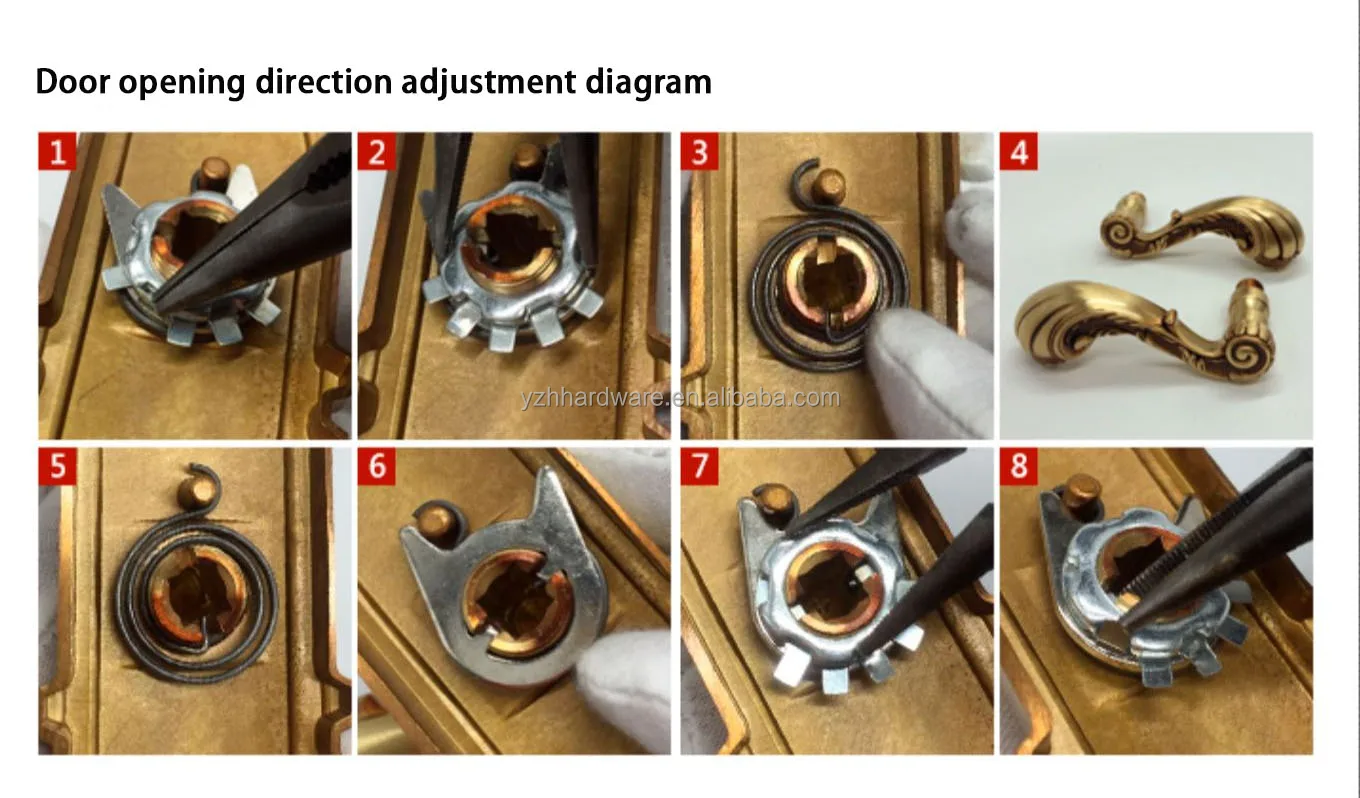 Door opening direction adjustment diagram

1

2

3

4

yzhhardware.en.alibaba.com

5

6

7

8