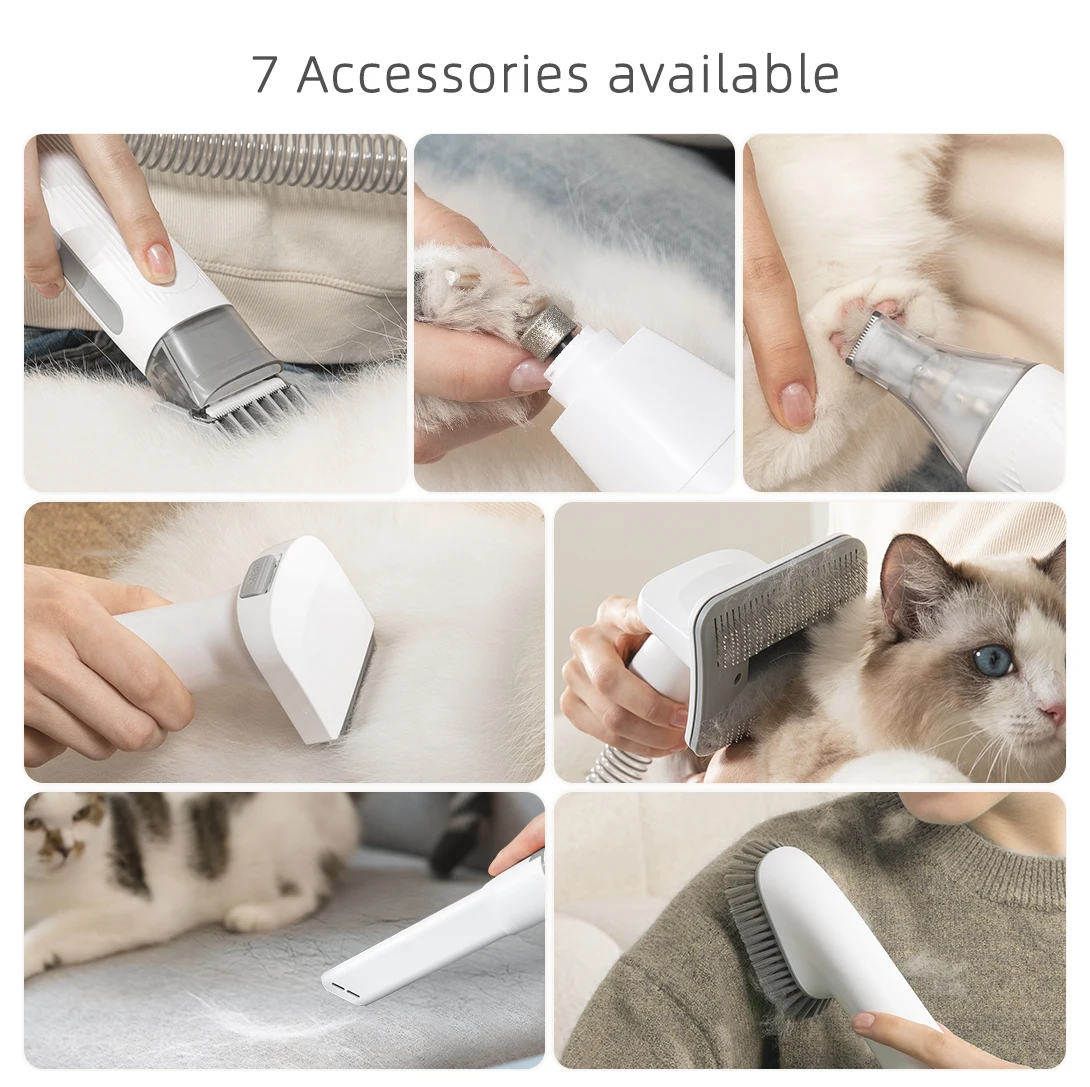 7 Accessories available