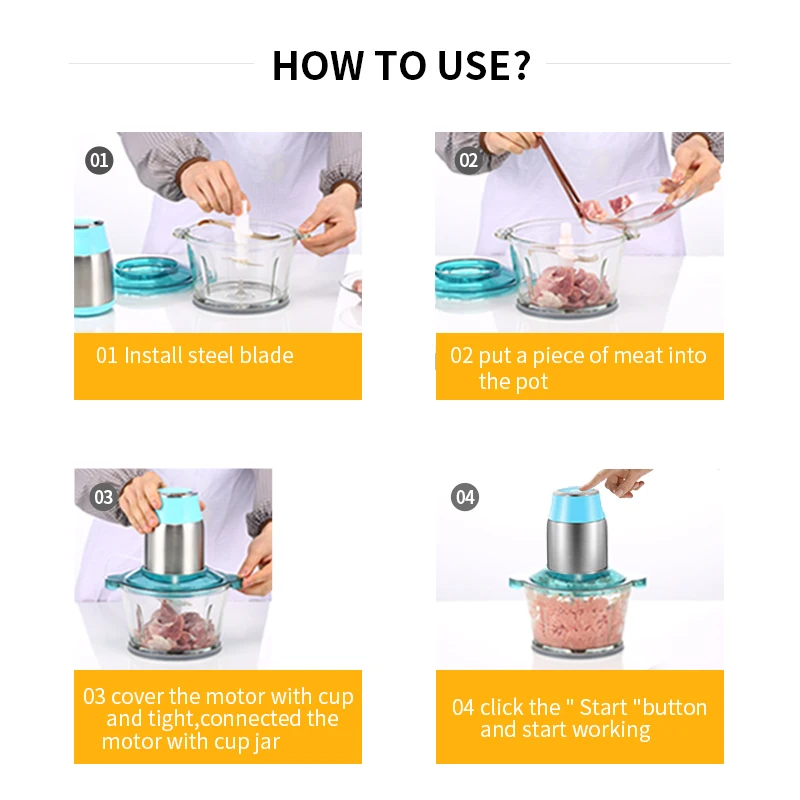 HOW TO USE?

01

01 Install steel blade

02

02 put a piece of meat into the pot

03

03 cover the motor with cup and tight,connected the motor with cup jar

04

04 click the " Start "button and start working