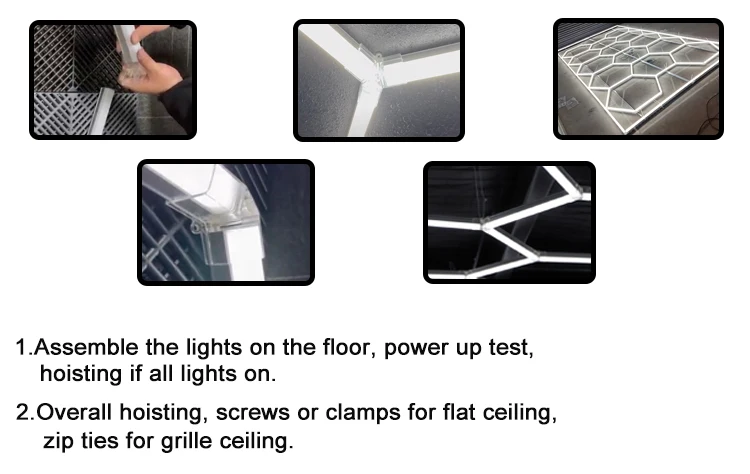 1.Assemble the lights on the floor, power up test, hoisting if all lights on.

2.Overall hoisting, screws or clamps for flat ceiling, zip ties for grille ceiling.