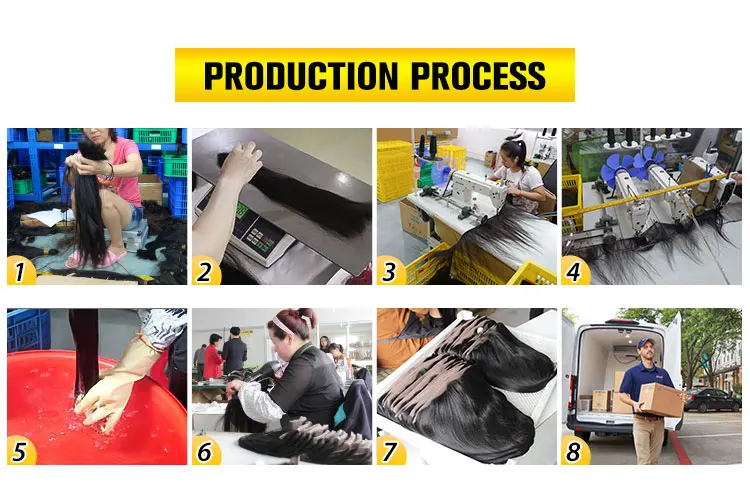 PRODUCTION PROCESS

1

2

3

4

5

6

7

8