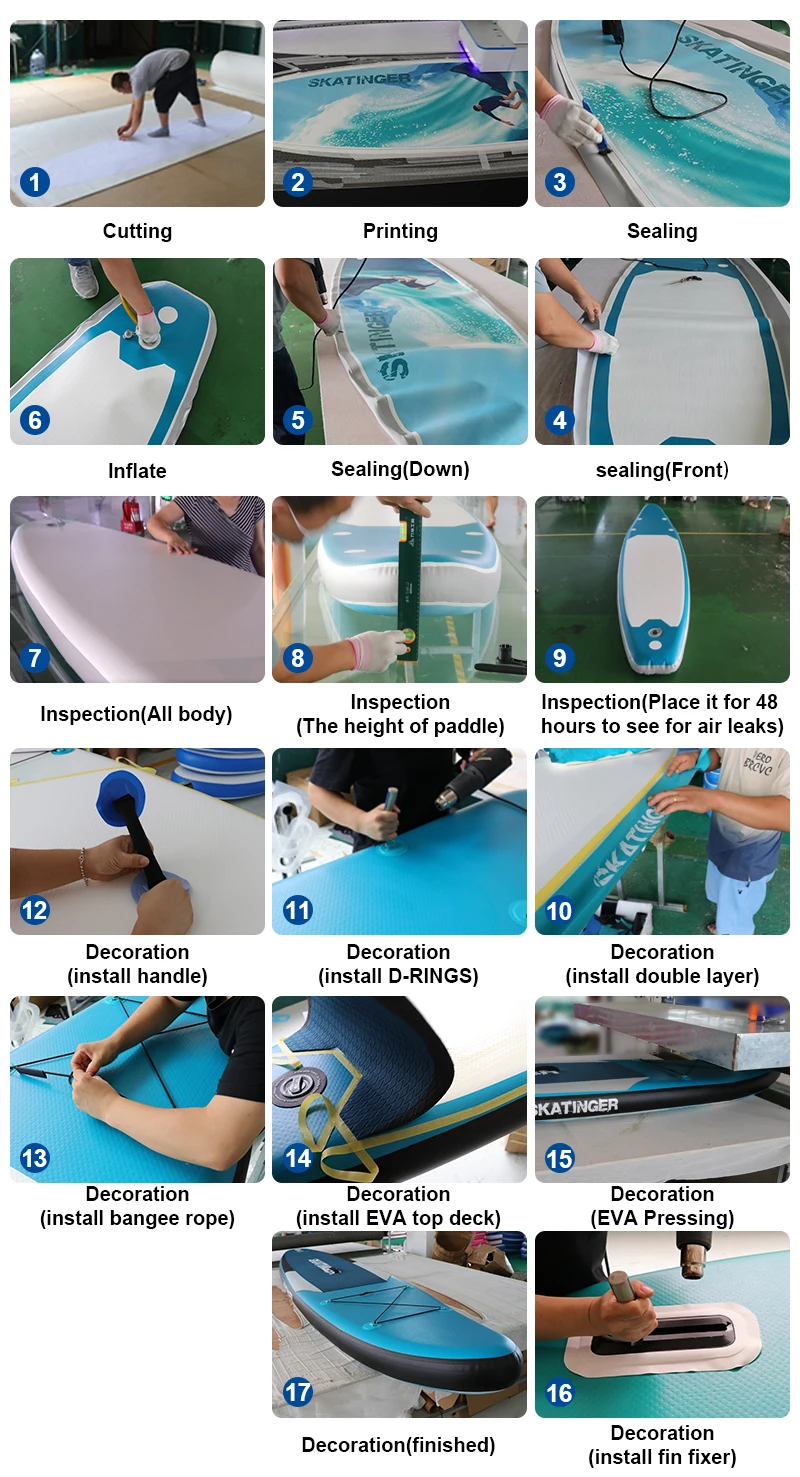 1
Cutting

2
SKATINGER
Printing

3
SKATINGER
Sealing

6
Inflate

5
SKATINGER
Sealing(Down)

4
sealing(Front)

7
Inspection(All body)

8
Inspection
(The height of paddle)

9
Inspection(Place it for 48 hours to see for air leaks)

12
Decoration
(install handle)

11
Decoration
(install D-RINGS)

10
SKATING
Decoration
(install double layer)

13
Decoration
(install bangee rope)

14
Decoration
(install EVA top deck)

15
SKATINGER
Decoration
(EVA Pressing)

17
Decoration(finished)

16
Decoration
(install fin fixer)