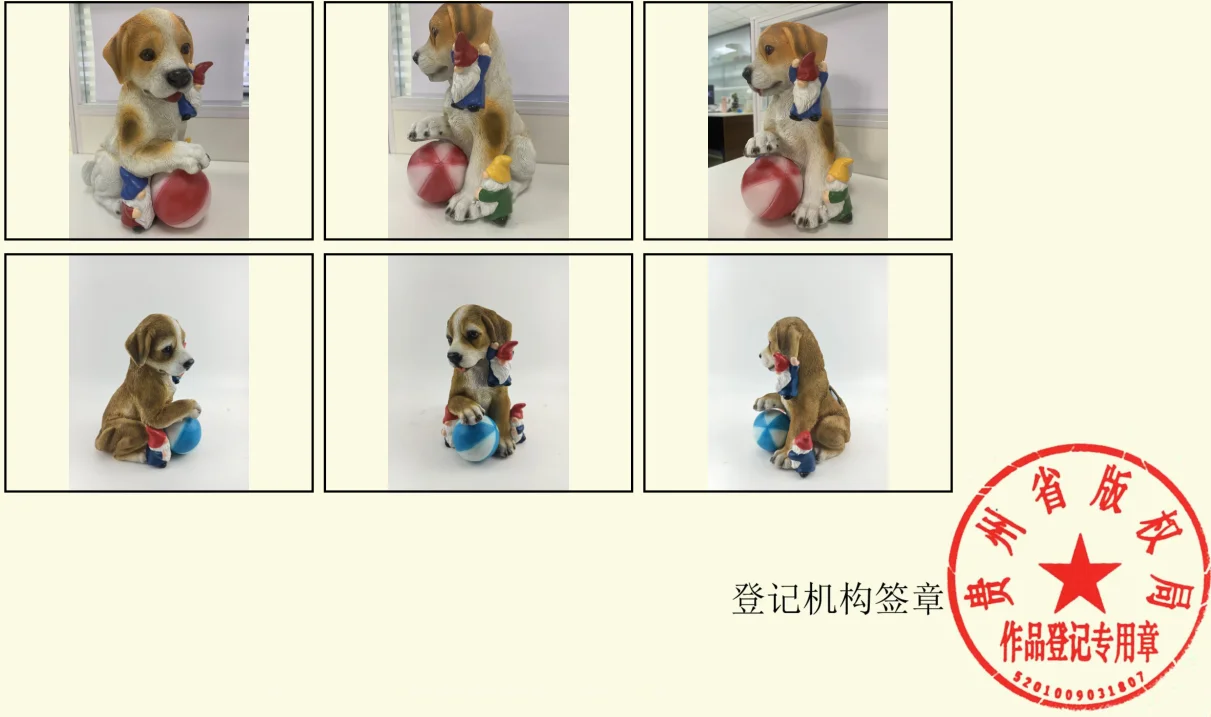 登记机构签章

贵州省版权局
作品登记专用章
5201009031807