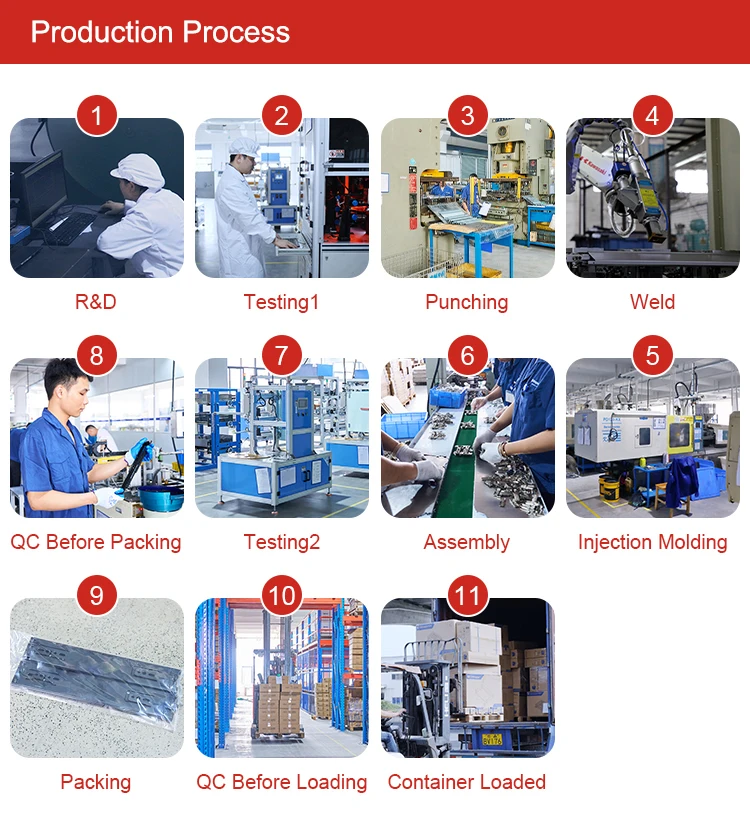 Production Process

1
R&D

2
Testing1

3
Punching

4
Weld

8
QC Before Packing

7
Testing2

6
Assembly

5
Injection Molding

9
Packing

10
QC Before Loading

11
Container Loaded