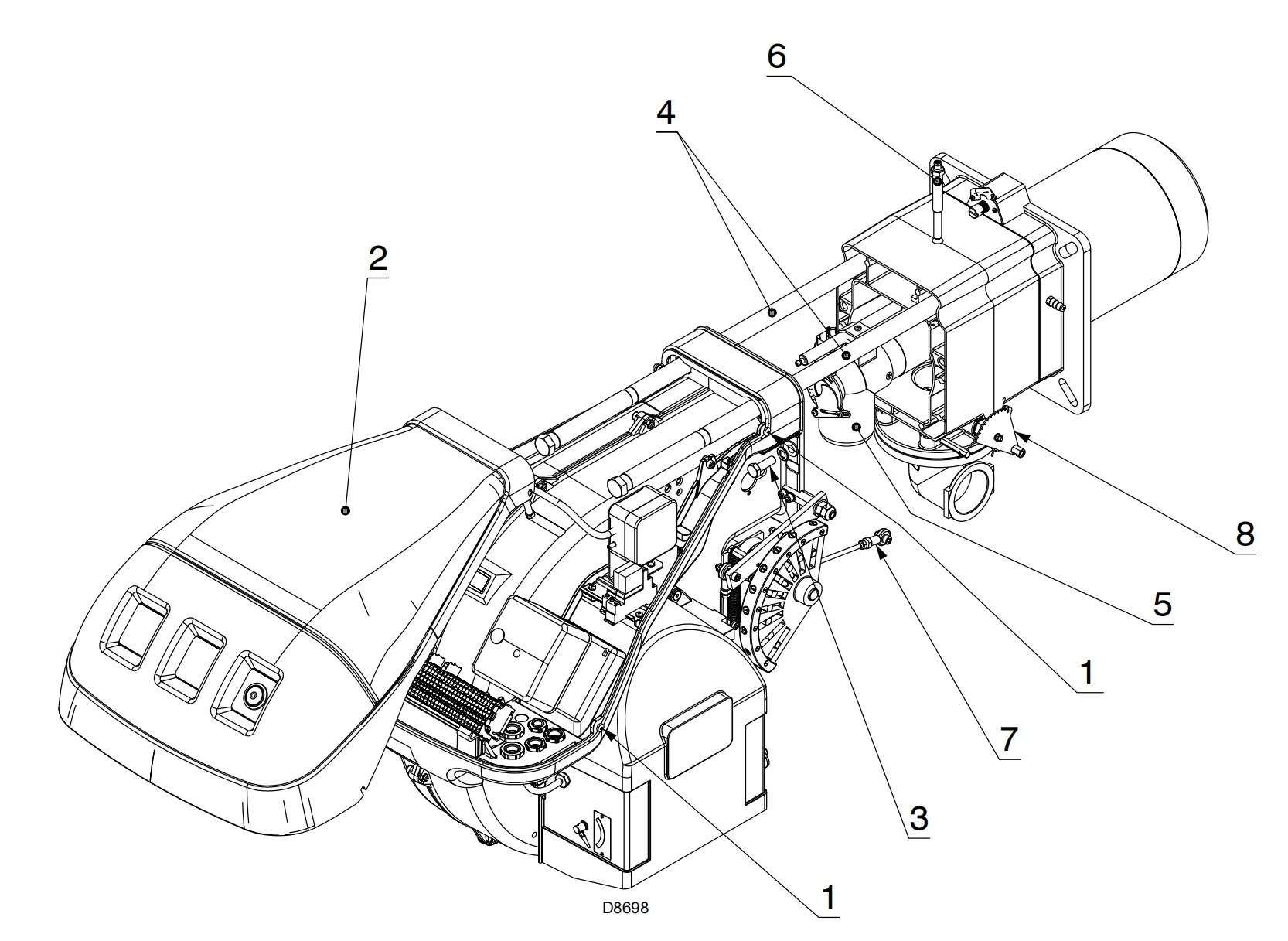 6

4

2

8

5

1

7

3

1

D8698