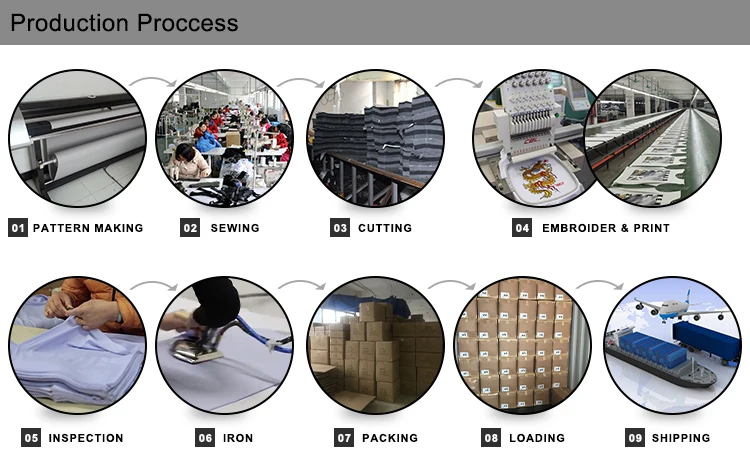 Production Proccess

01 PATTERN MAKING

02 SEWING

03 CUTTING

04 EMBROIDER & PRINT

05 INSPECTION

06 IRON

07 PACKING

08 LOADING

09 SHIPPING