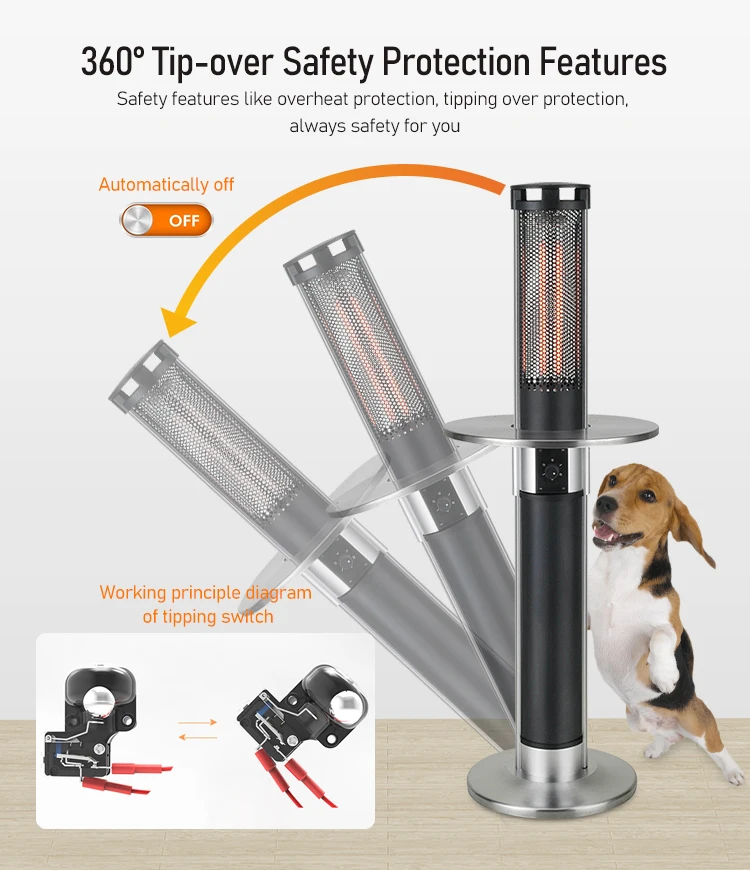 360° Tip-over Safety Protection Features

Safety features like overheat protection, tipping over protection, always safety for you

Automatically off

OFF

Working principle diagram of tipping switch