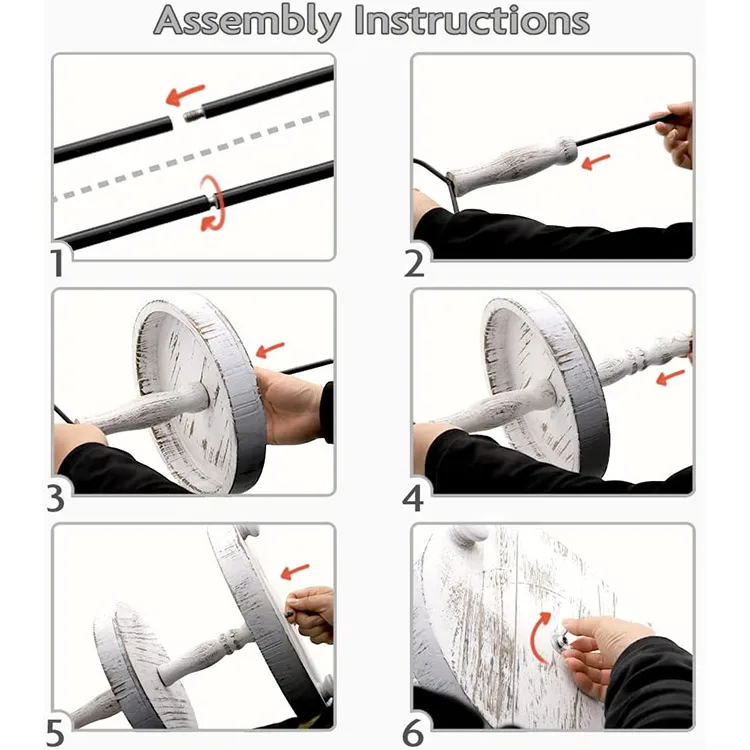 Assembly Instructions

1

2

3

4

5

6