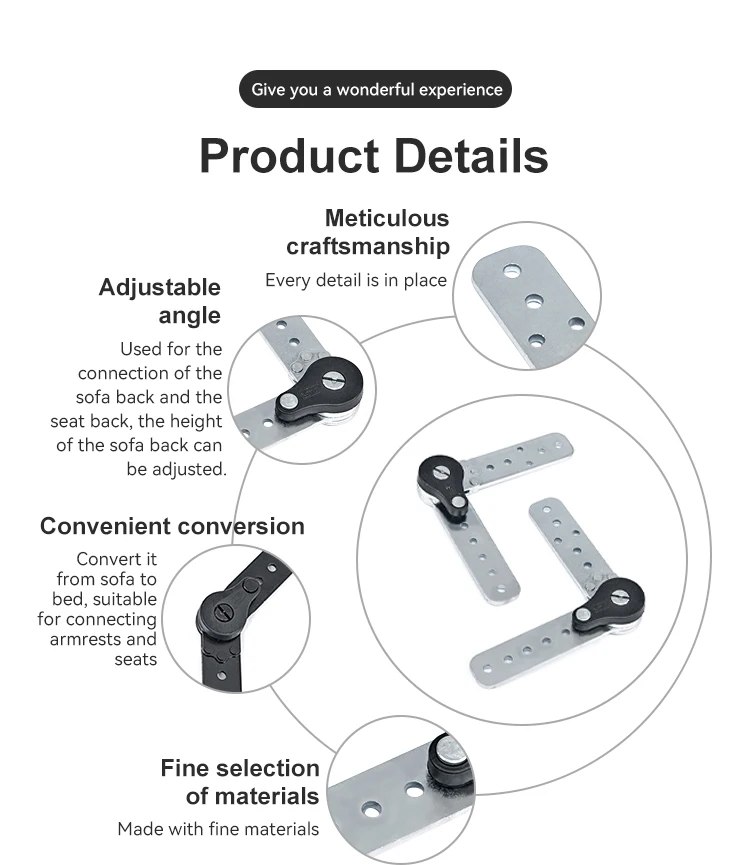 Give you a wonderful experience

Product Details

Meticulous craftsmanship

Every detail is in place

Adjustable angle

Used for the connection of the sofa back and the seat back, the height of the sofa back can be adjusted.

Convenient conversion

Convert it from sofa to bed, suitable for connecting armrests and seats

Fine selection of materials

Made with fine materials