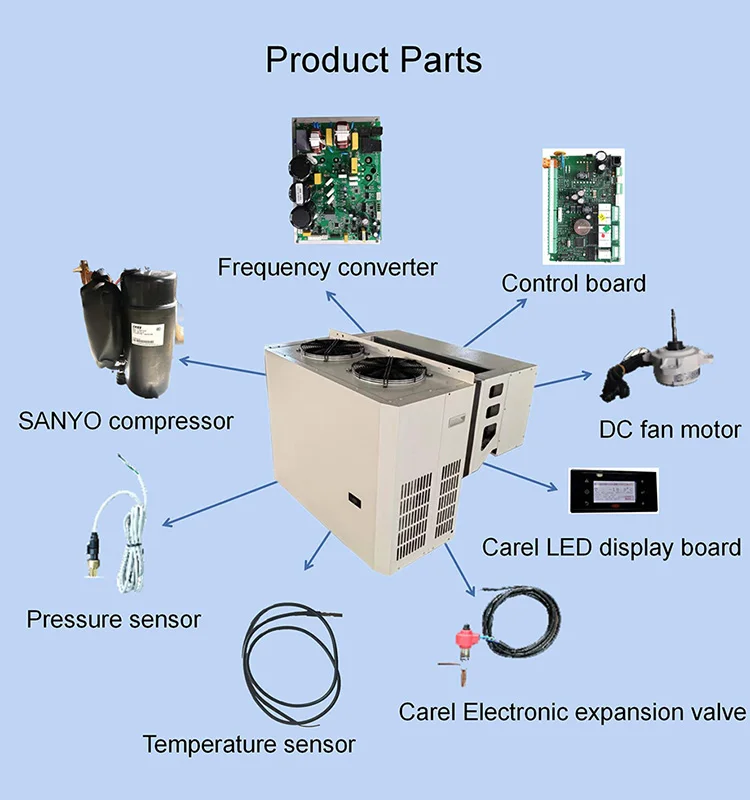 Product Parts

Frequency converter

Control board

SANYO compressor

DC fan motor

Carel LED display board

Pressure sensor

Temperature sensor

Carel Electronic expansion valve