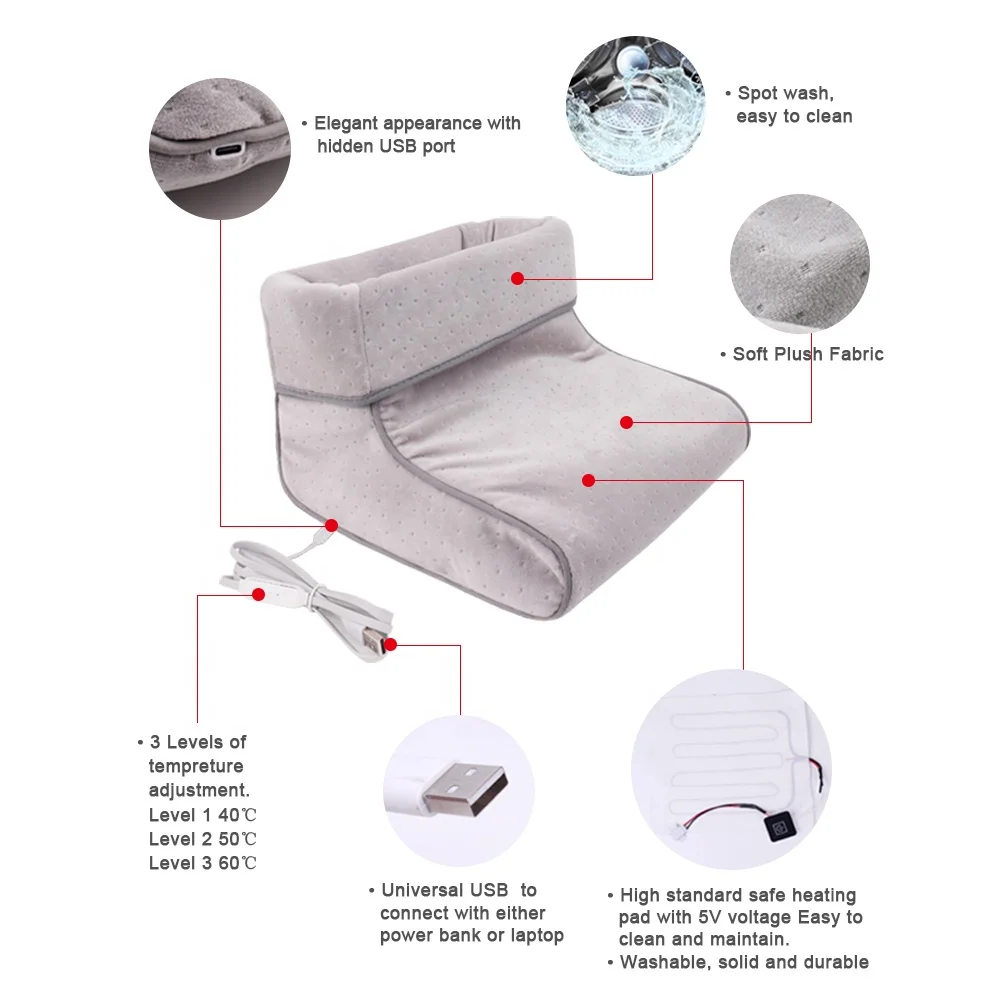 • Elegant appearance with hidden USB port

• Spot wash, easy to clean

• Soft Plush Fabric

• 3 Levels of tempreture adjustment.
Level 1 40℃
Level 2 50℃
Level 3 60℃

• Universal USB to connect with either power bank or laptop

• High standard safe heating pad with 5V voltage Easy to clean and maintain.
• Washable, solid and durable