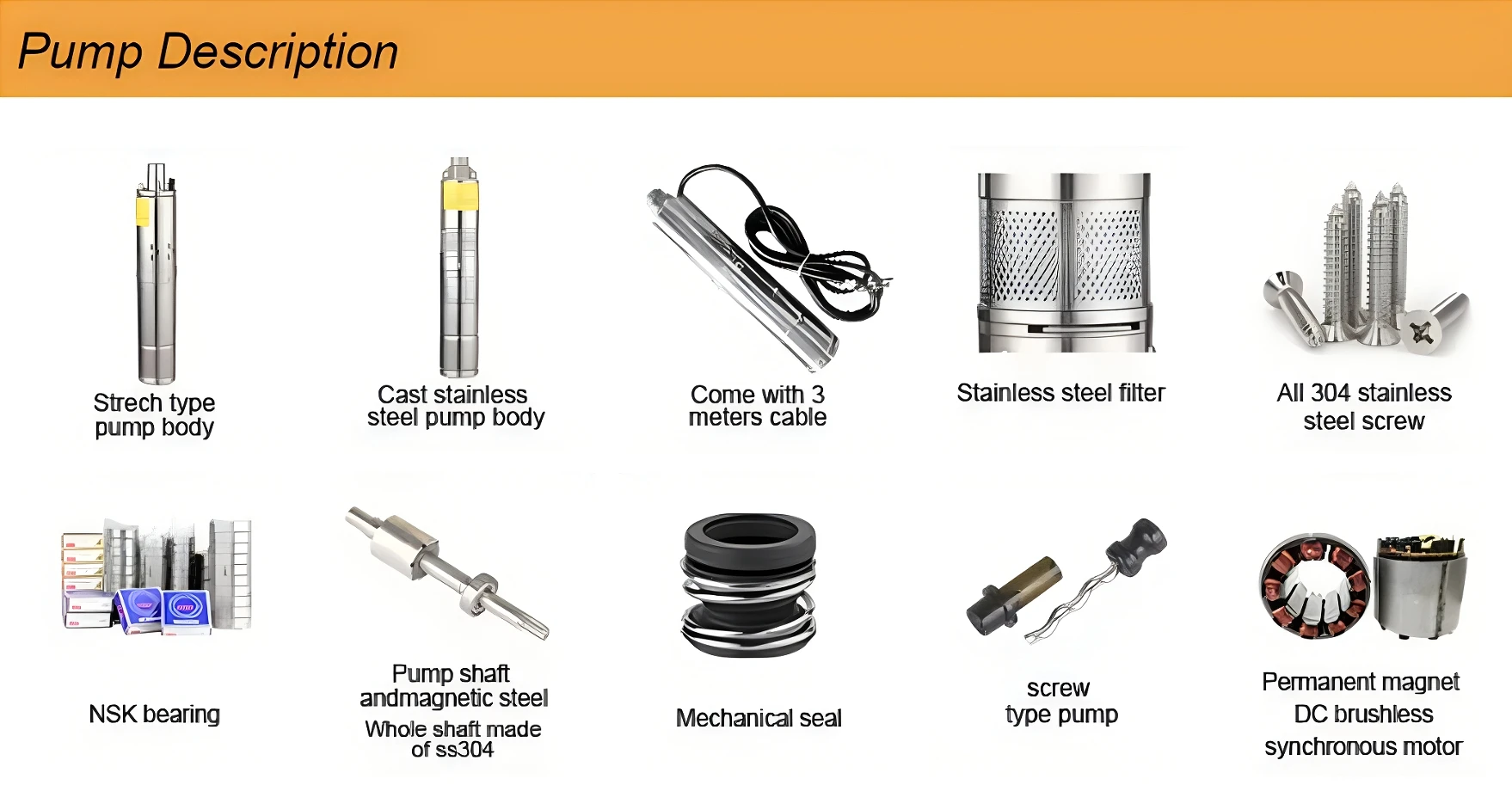 Pump Description

Strech type pump body

Cast stainless steel pump body

Come with 3 meters cable

Stainless steel filter

All 304 stainless steel screw

NSK bearing

Pump shaft andmagnetic steel
Whole shaft made of ss304

Mechanical seal

screw type pump

Permanent magnet DC brushless synchronous motor