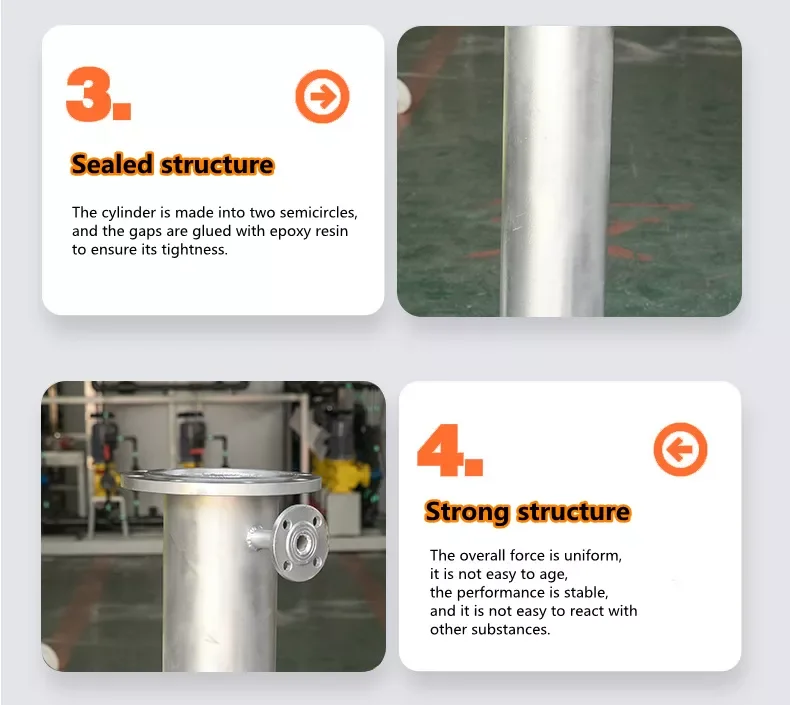 3.

Sealed structure

The cylinder is made into two semicircles, and the gaps are glued with epoxy resin to ensure its tightness.

4.

Strong structure

The overall force is uniform,
it is not easy to age,
the performance is stable,
and it is not easy to react with other substances.