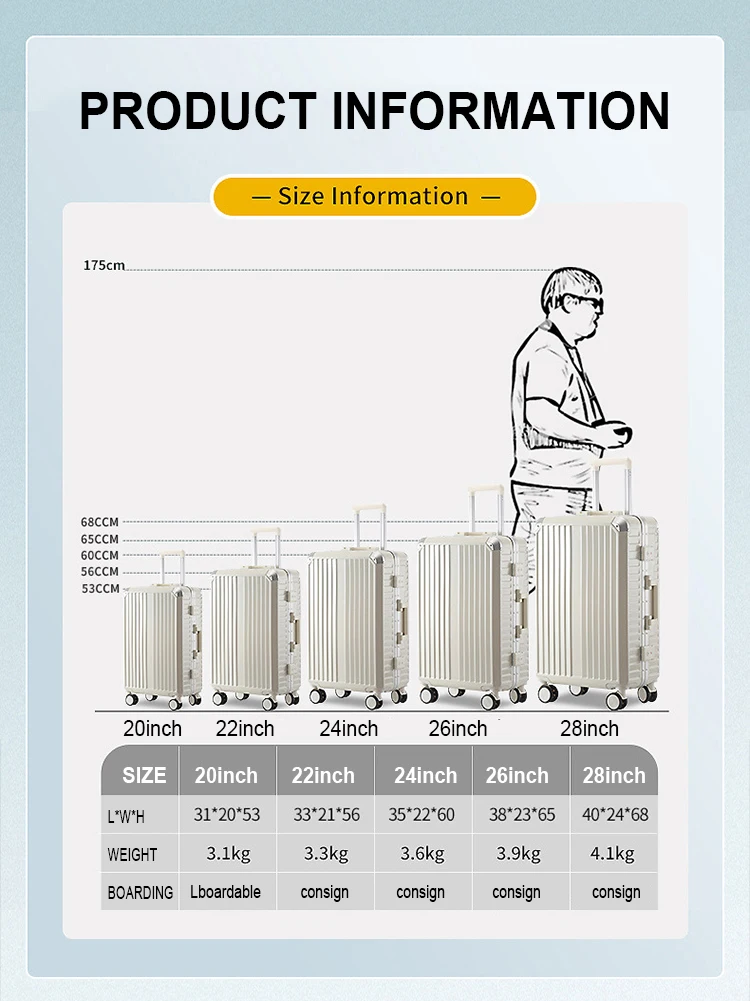 PRODUCT INFORMATION

— Size Information —

175cm

68CCM
65CCM
60CCM
56CCM
53CCM

20inch 22inch 24inch 26inch 28inch

| SIZE | 20inch | 22inch | 24inch | 26inch | 28inch |
|---|---|---|---|---|---|
| L*W*H | 31*20*53 | 33*21*56 | 35*22*60 | 38*23*65 | 40*24*68 |
| WEIGHT | 3.1kg | 3.3kg | 3.6kg | 3.9kg | 4.1kg |
| BOARDING | Lboardable | consign | consign | consign | consign |