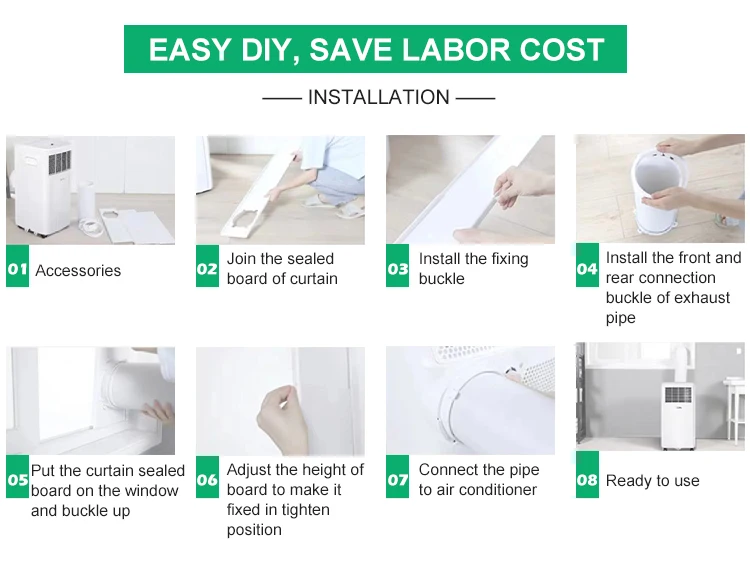 EASY DIY, SAVE LABOR COST

—— INSTALLATION ——

01 Accessories

02 Join the sealed board of curtain

03 Install the fixing buckle

04 Install the front and rear connection buckle of exhaust pipe

05 Put the curtain sealed board on the window and buckle up

06 Adjust the height of board to make it fixed in tighten position

07 Connect the pipe to air conditioner

08 Ready to use