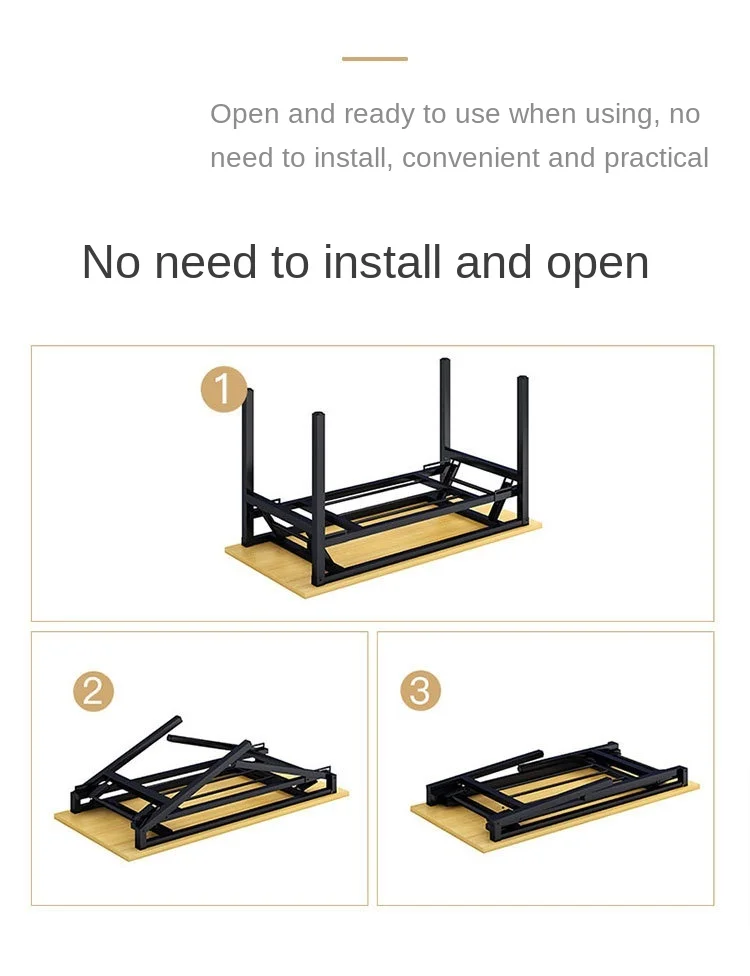 Open and ready to use when using, no need to install, convenient and practical

No need to install and open

1

2

3