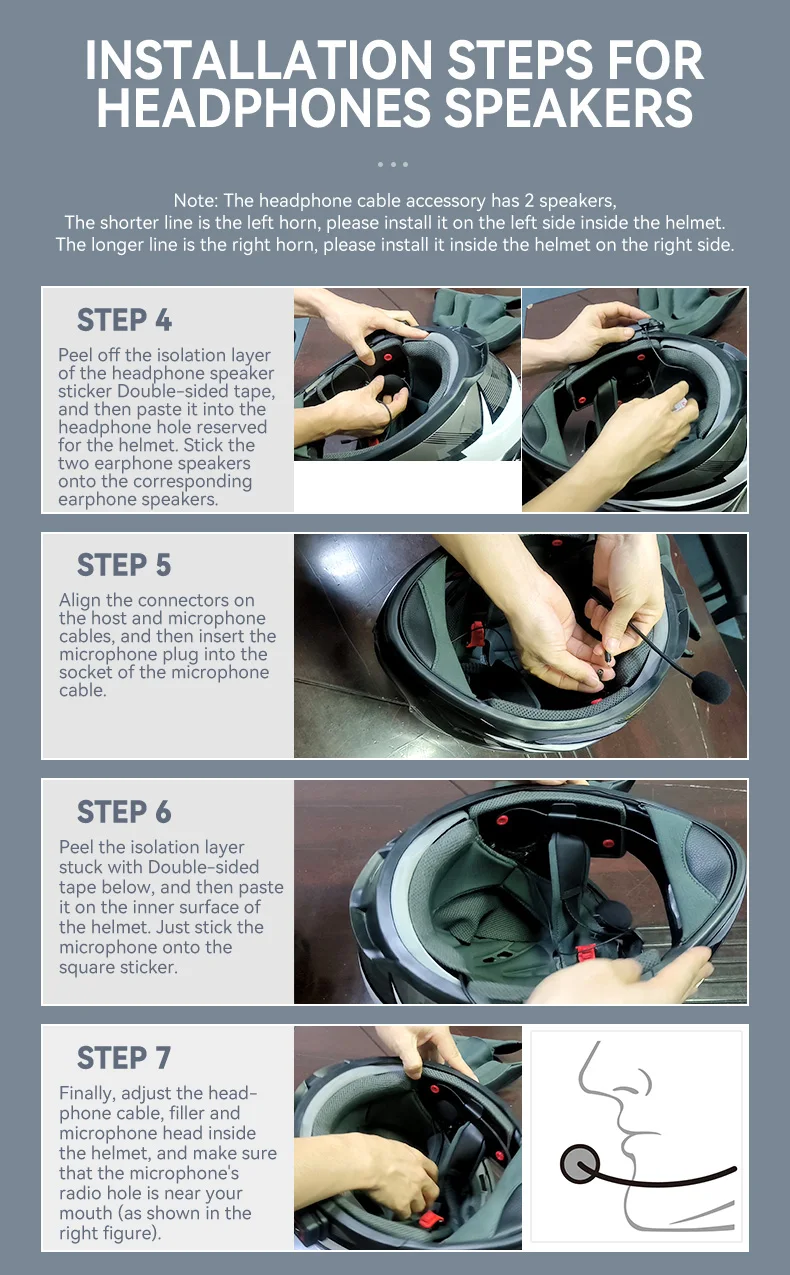 INSTALLATION STEPS FOR HEADPHONES SPEAKERS

Note: The headphone cable accessory has 2 speakers,
The shorter line is the left horn, please install it on the left side inside the helmet.
The longer line is the right horn, please install it inside the helmet on the right side.

STEP 4

Peel off the isolation layer of the headphone speaker sticker Double-sided tape, and then paste it into the headphone hole reserved for the helmet. Stick the two earphone speakers onto the corresponding earphone speakers.

STEP 5

Align the connectors on the host and microphone cables, and then insert the microphone plug into the socket of the microphone cable.

STEP 6

Peel the isolation layer stuck with Double-sided tape below, and then paste it on the inner surface of the helmet. Just stick the microphone onto the square sticker.

STEP 7

Finally, adjust the headphone cable, filler and microphone head inside the helmet, and make sure that the microphone's radio hole is near your mouth (as shown in the right figure).