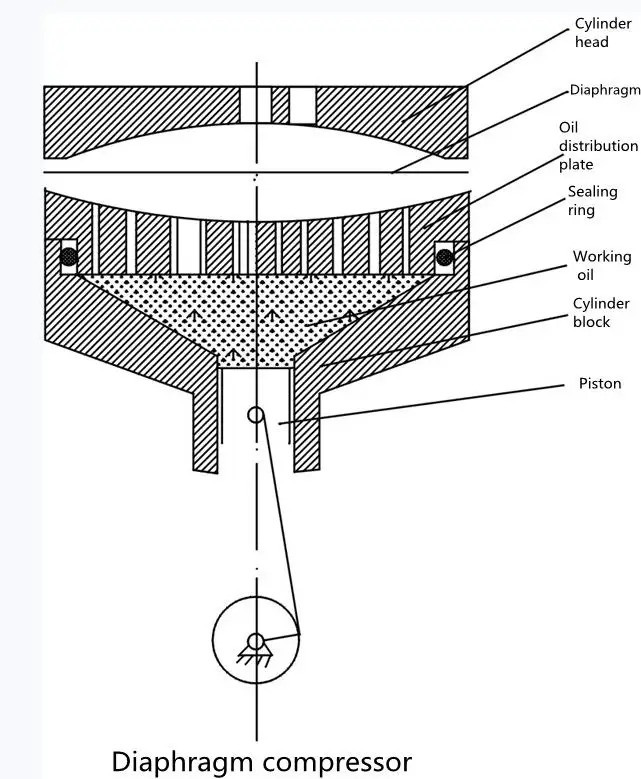 Cylinder head

Diaphragm

Oil distribution plate

Sealing ring

Working oil

Cylinder block

Piston

Diaphragm compressor