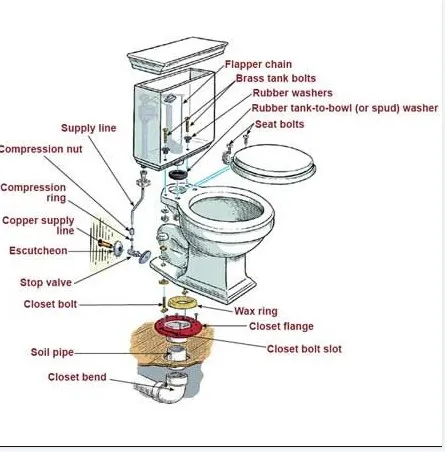 Flapper chain
Brass tank bolts
Rubber washers
Rubber tank-to-bowl (or spud) washer
Seat bolts
Supply line
Compression nut
Compression ring
Copper supply line
Escutcheon
Stop valve
Closet bolt
Wax ring
Closet flange
Closet bolt slot
Soil pipe
Closet bend