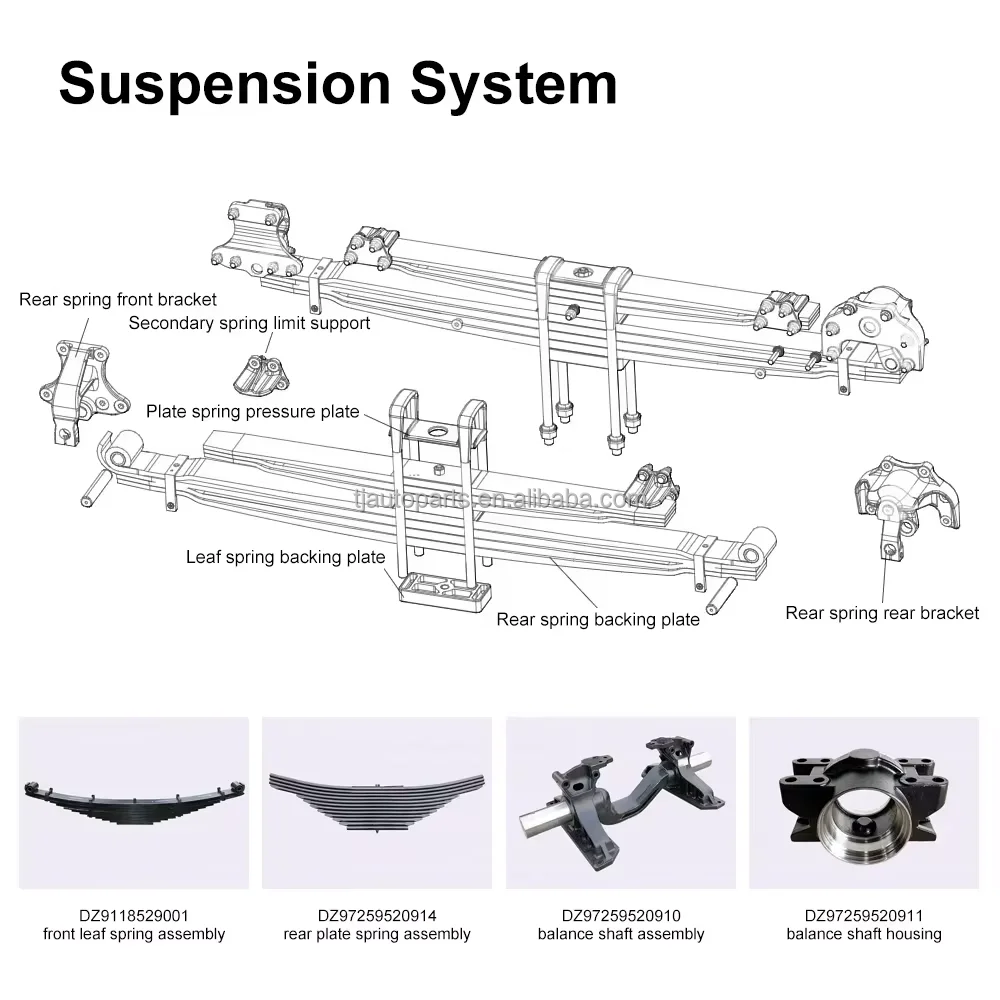 Suspension System

Rear spring front bracket

Secondary spring limit support

Plate spring pressure plate

tjautoparts.en.alibaba.com

Leaf spring backing plate

Rear spring backing plate

Rear spring rear bracket

DZ9118529001
front leaf spring assembly

DZ97259520914
rear plate spring assembly

DZ97259520910
balance shaft assembly

DZ97259520911
balance shaft housing