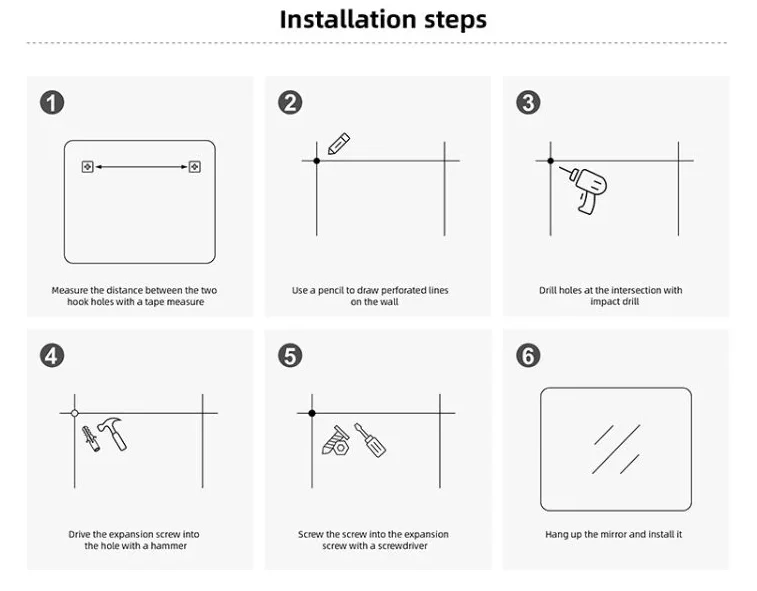 Installation steps

1

Measure the distance between the two hook holes with a tape measure

2

Use a pencil to draw perforated lines on the wall

3

Drill holes at the intersection with impact drill

4

Drive the expansion screw into the hole with a hammer

5

Screw the screw into the expansion screw with a screwdriver

6

Hang up the mirror and install it